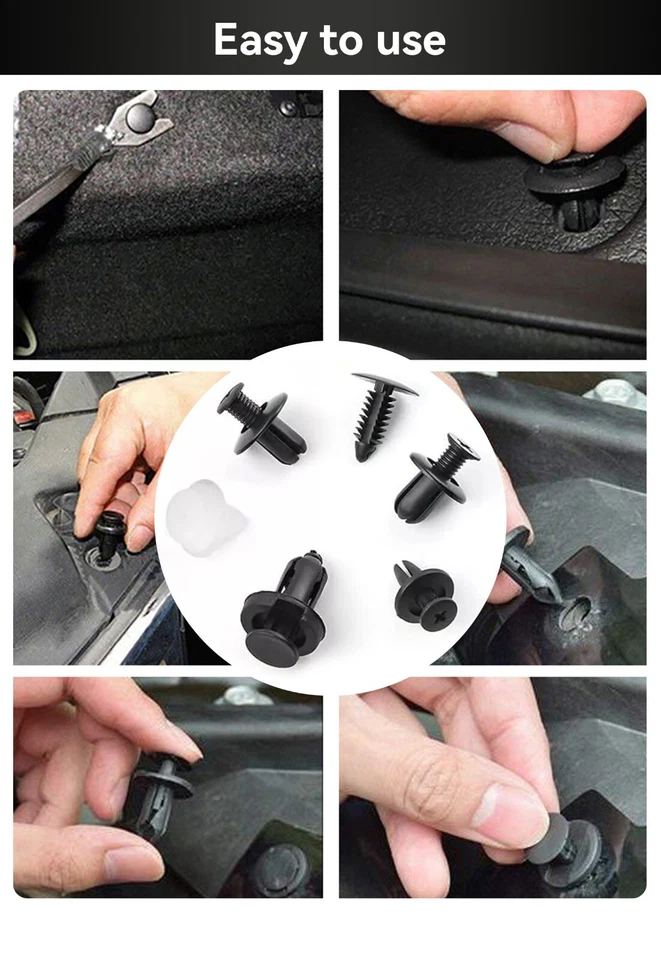 Easy to use