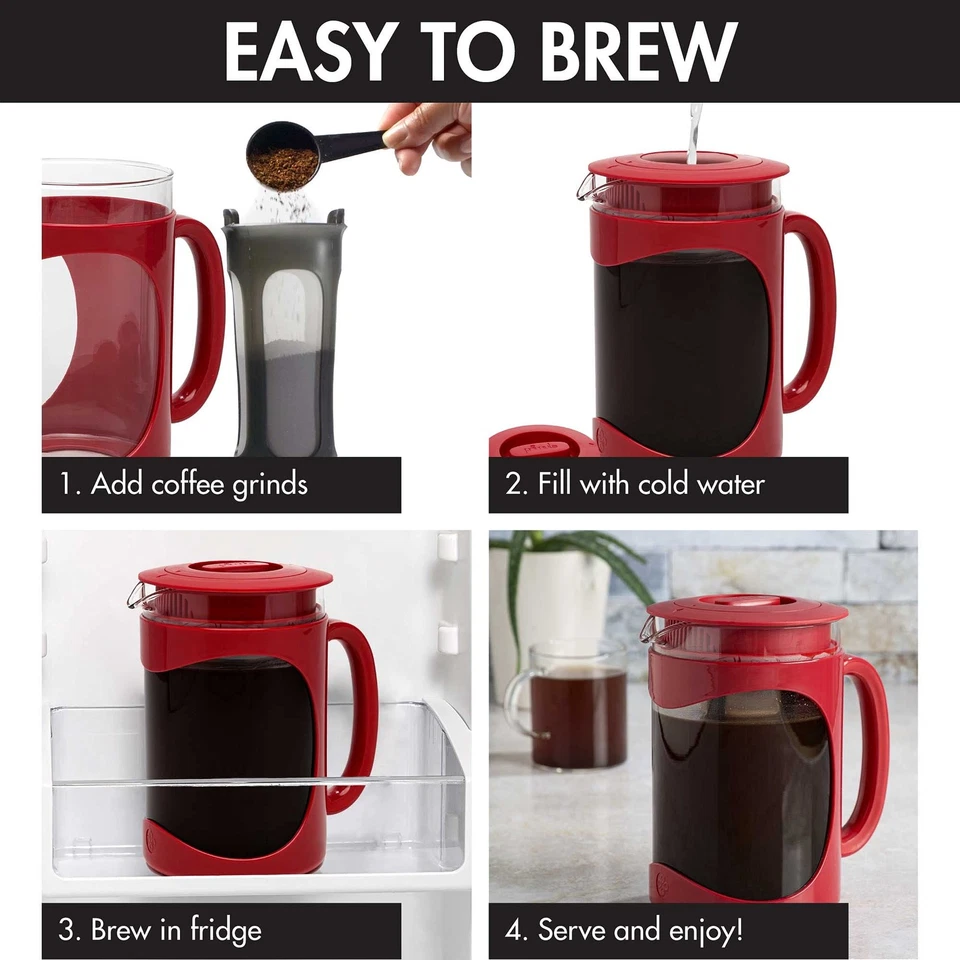 EASY TO BREW

1. Add coffee grinds

2. Fill with cold water

3. Brew in fridge

4. Serve and enjoy!