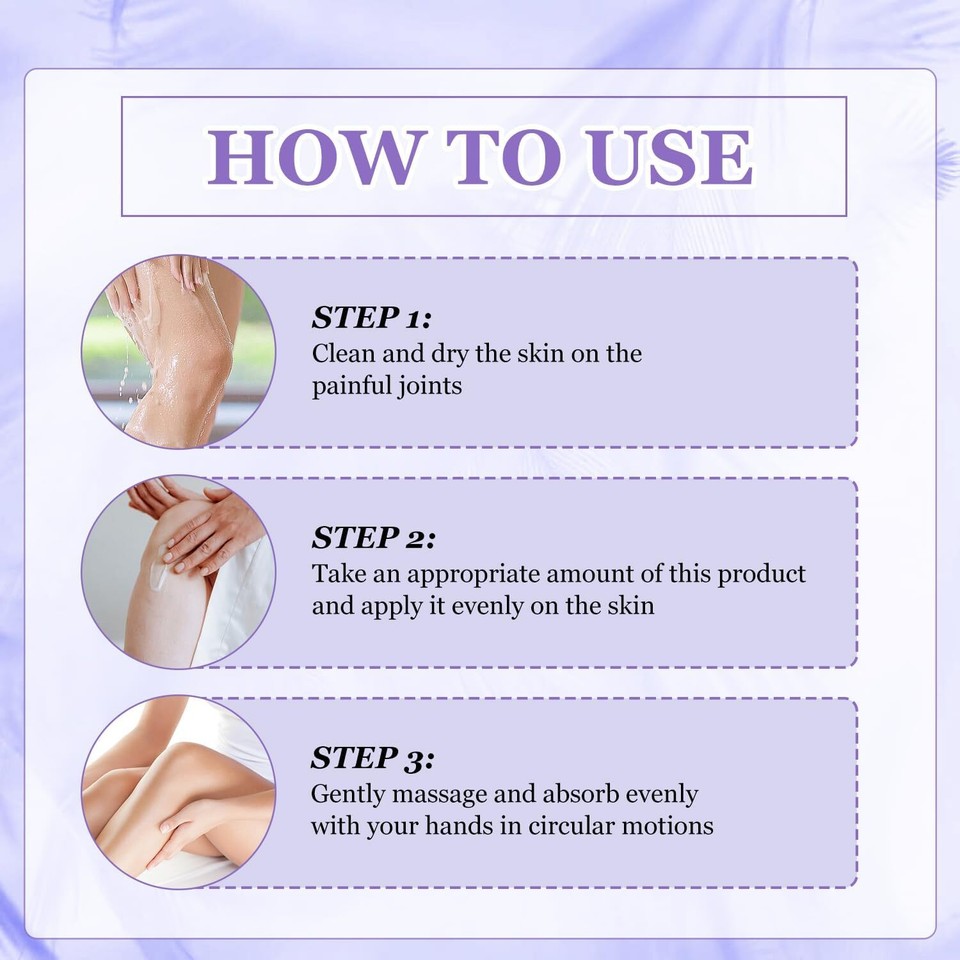 HOW TO USE

STEP 1:
Clean and dry the skin on the painful joints

STEP 2:
Take an appropriate amount of this product and apply it evenly on the skin

STEP 3:
Gently massage and absorb evenly with your hands in circular motions