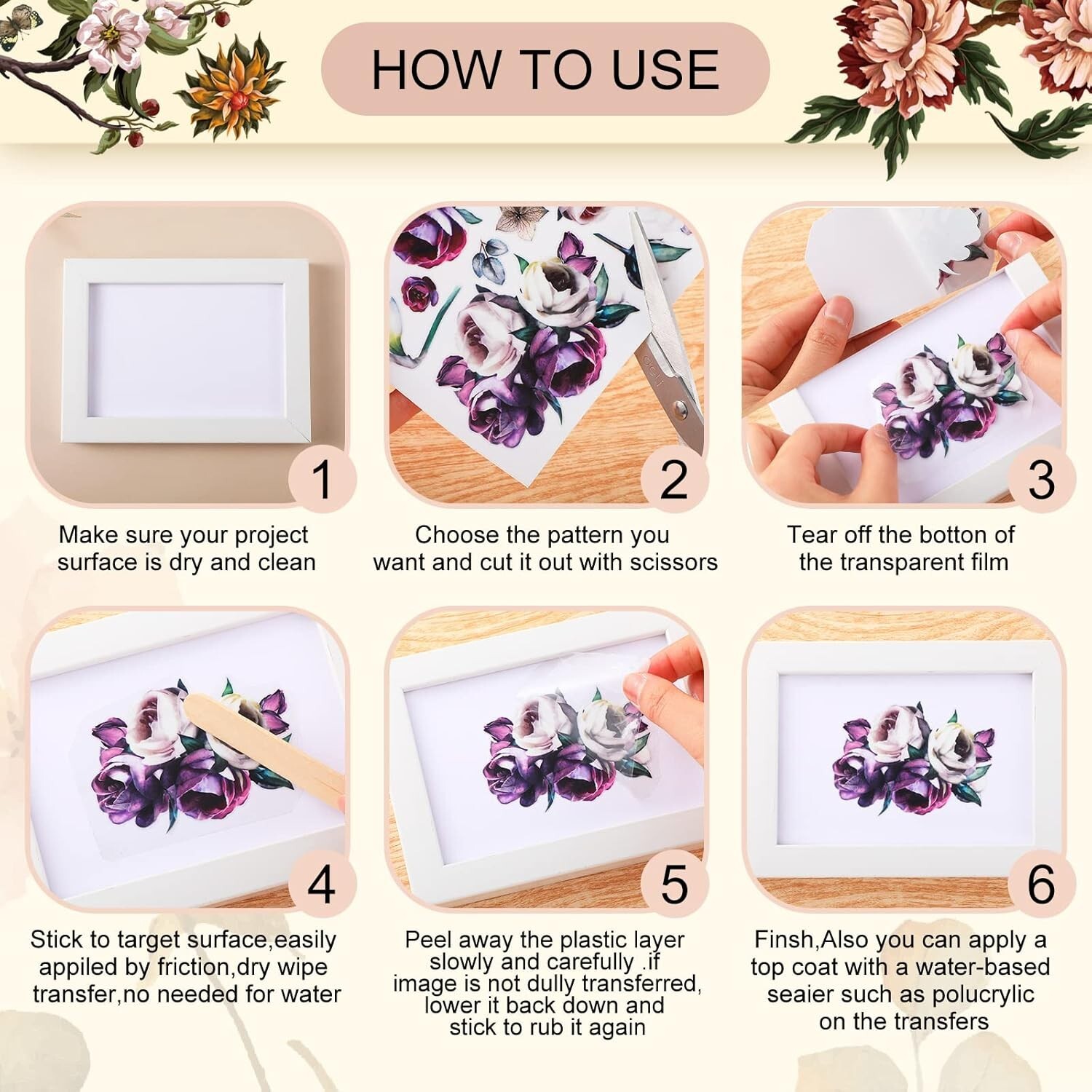 HOW TO USE

1

Make sure your project surface is dry and clean

2

Choose the pattern you want and cut it out with scissors

3

Tear off the botton of the transparent film

4

Stick to target surface,easily appiled by friction,dry wipe transfer,no needed for water

5

Peel away the plastic layer slowly and carefully .if image is not dully transferred, lower it back down and stick to rub it again

6

Finsh,Also you can apply a top coat with a water-based seaier such as polucrylic on the transfers