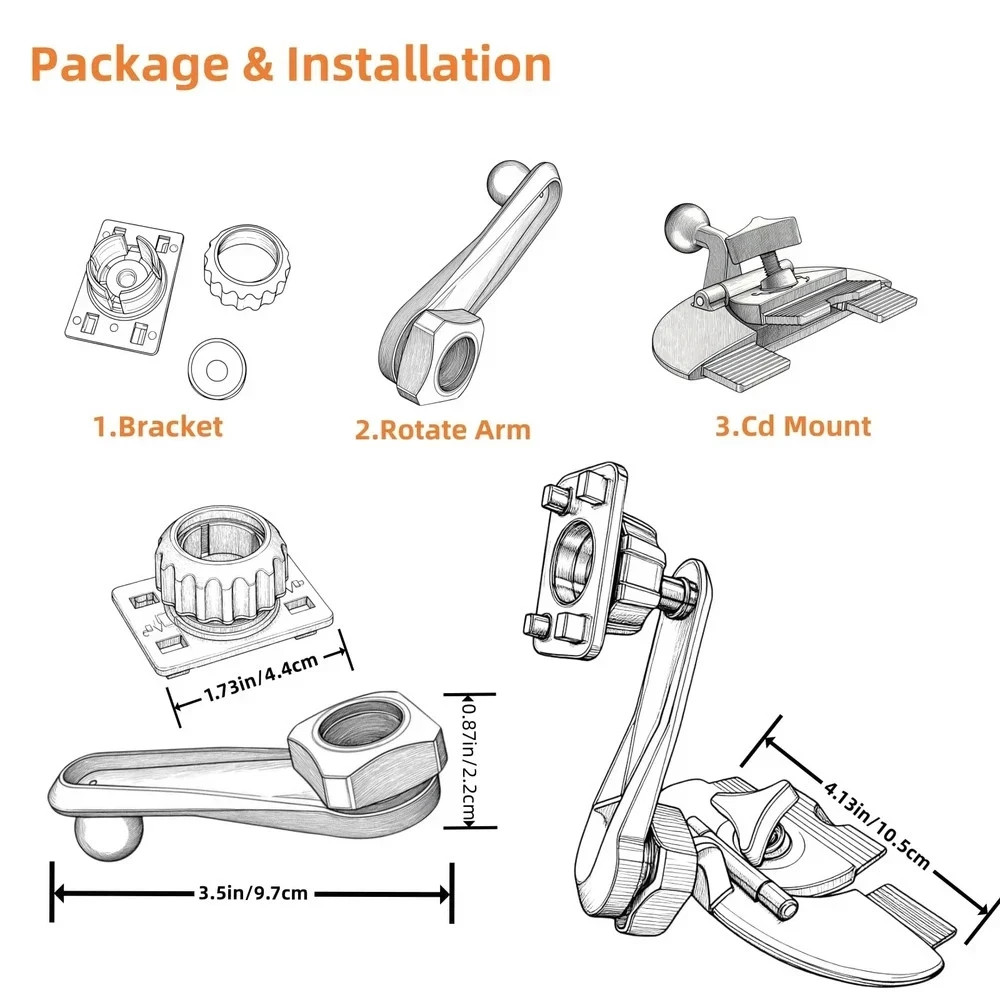 Package & Installation

1.Bracket

2.Rotate Arm

3.Cd Mount

1.73in/4.4cm

0.87in/2.2cm

3.5in/9.7cm

4.13in/10.5cm