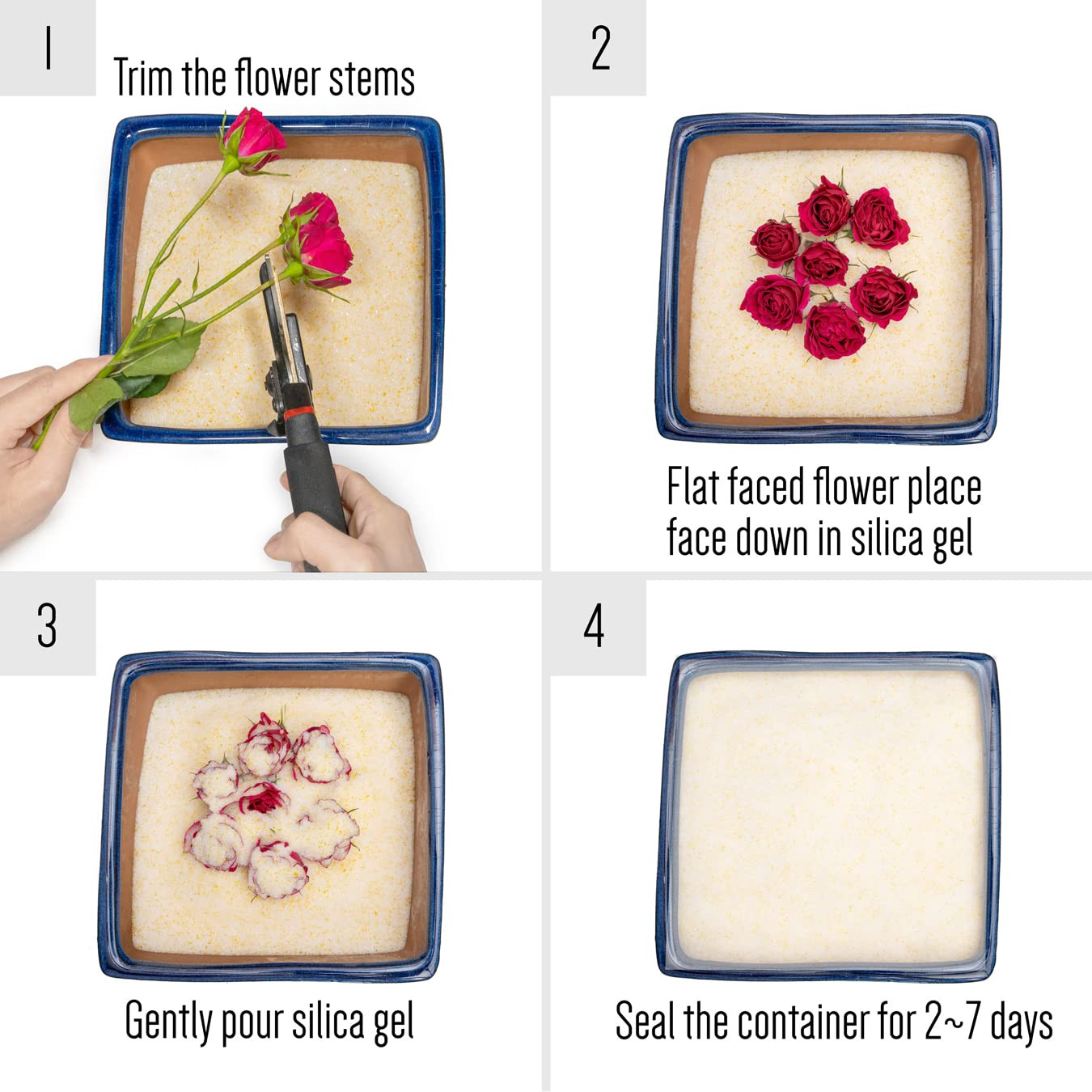 1

Trim the flower stems

2

Flat faced flower place face down in silica gel

3

Gently pour silica gel

4

Seal the container for 2~7 days