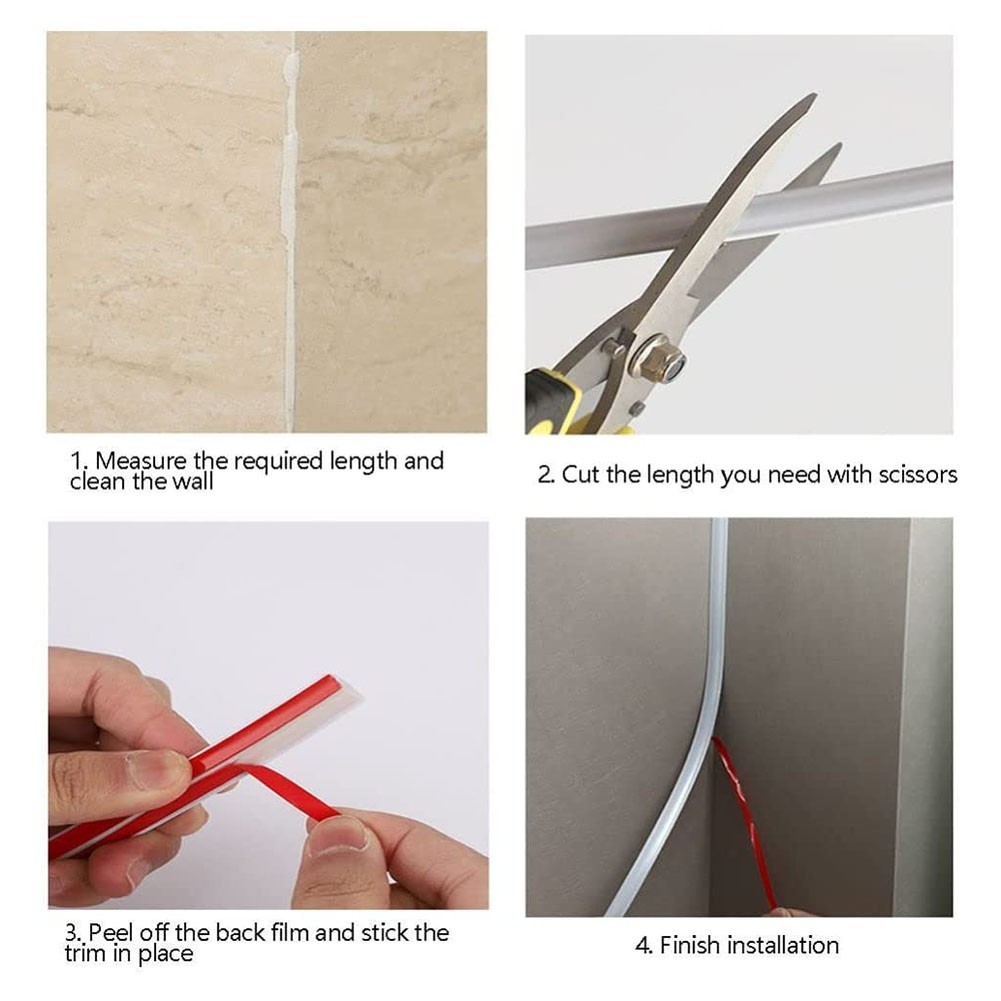 1. Measure the required length and clean the wall

2. Cut the length you need with scissors

3. Peel off the back film and stick the trim in place

4. Finish installation