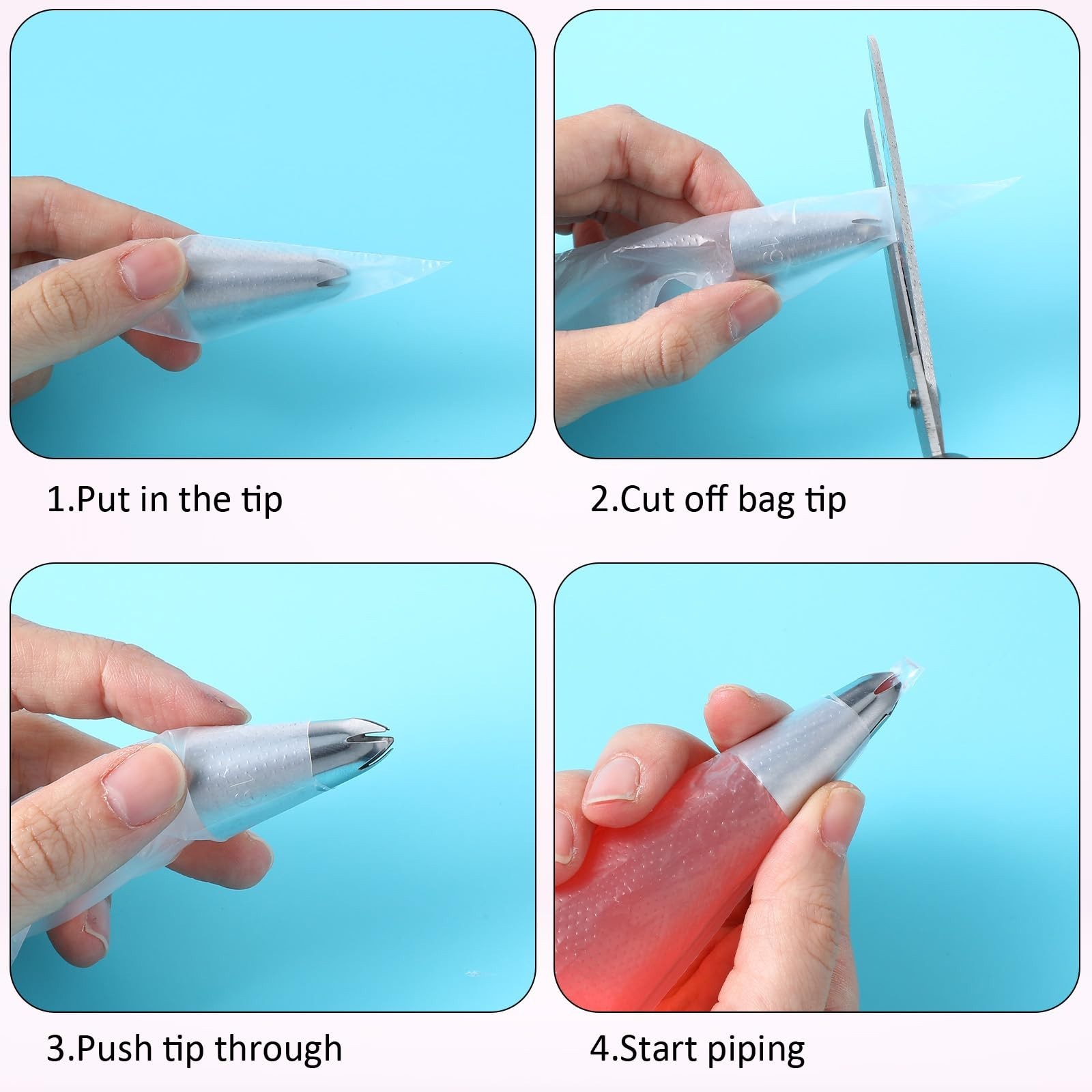 1.Put in the tip

2.Cut off bag tip

3.Push tip through

4.Start piping