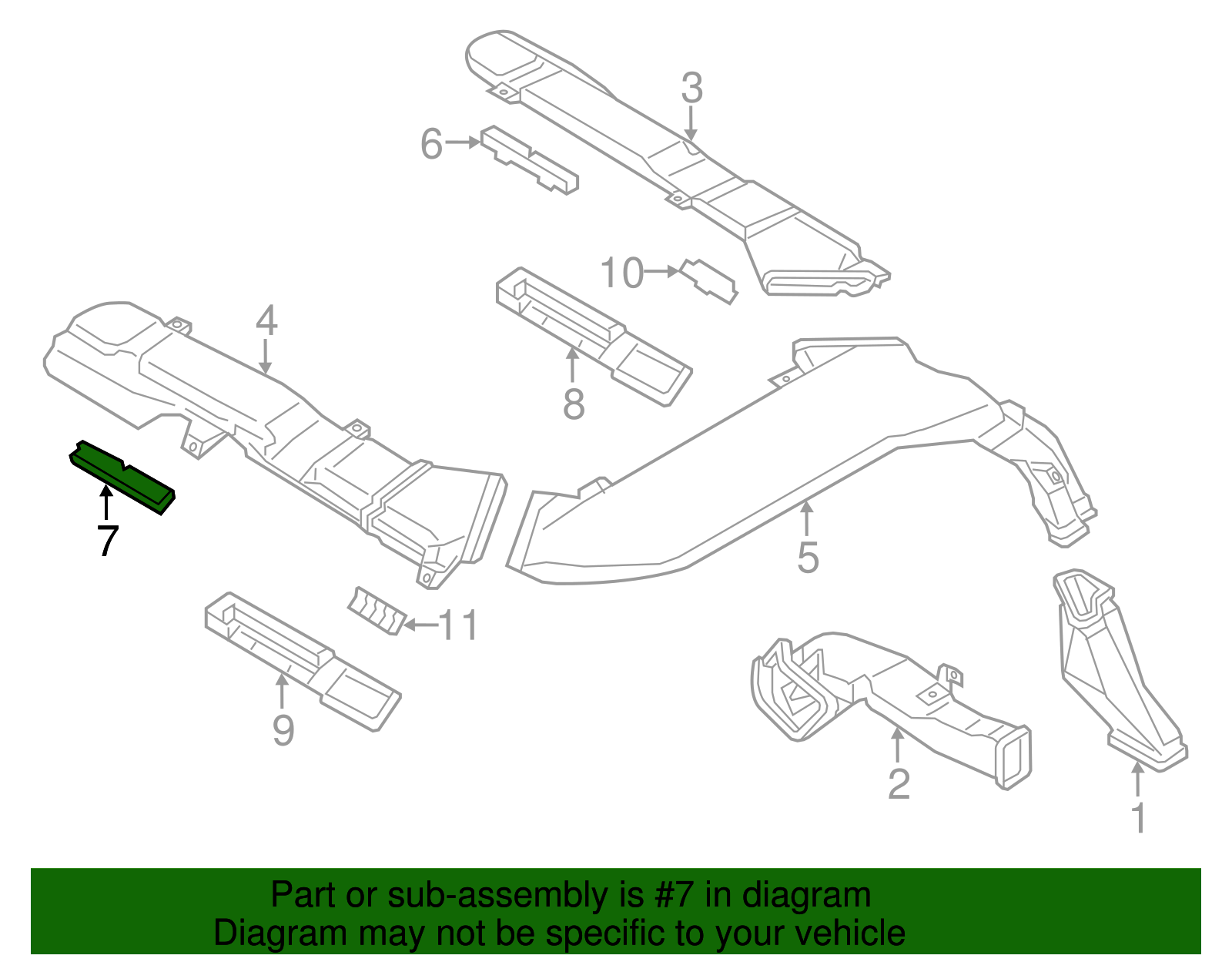 3
6
10
4
8
7
5
11
9
2
1

Part or sub-assembly is #7 in diagram
Diagram may not be specific to your vehicle