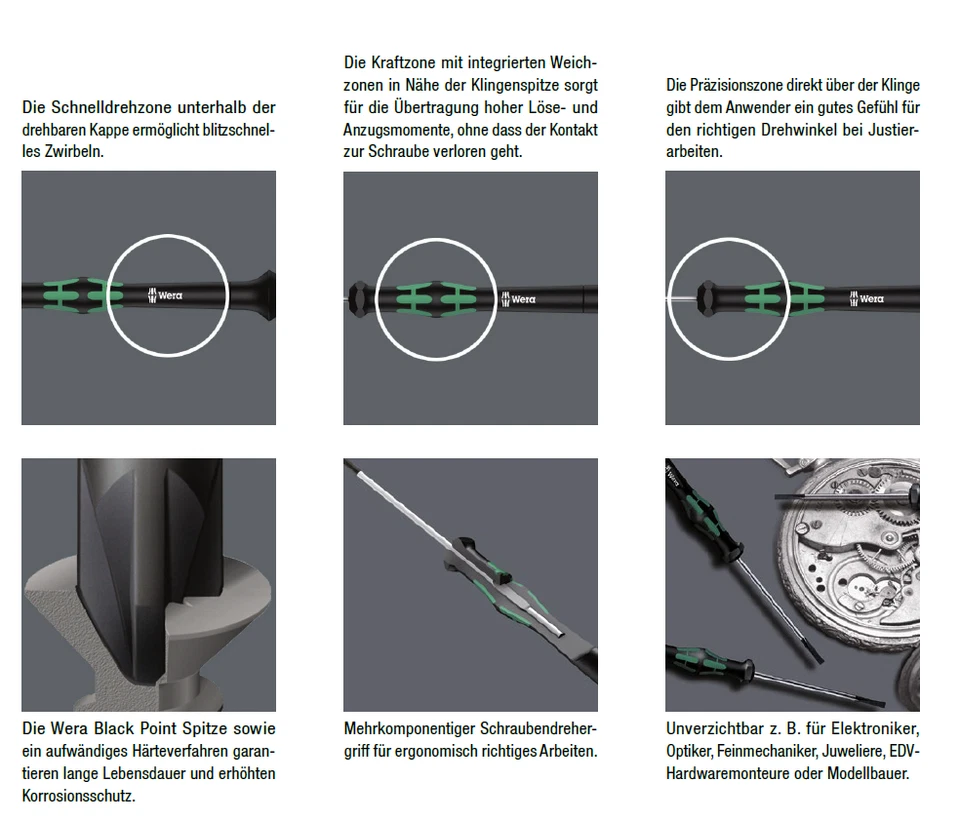 Die Schnelldrehzone unterhalb der drehbaren Kappe ermöglicht blitzschnelles Zwirbeln.

Wera

Die Kraftzone mit integrierten Weichzonen in Nähe der Klingenspitze sorgt für die Übertragung hoher Löse- und Anzugsmomente, ohne dass der Kontakt zur Schraube verloren geht.

Wera

Die Präzisionszone direkt über der Klinge gibt dem Anwender ein gutes Gefühl für den richtigen Drehwinkel bei Justierarbeiten.

Wera

Die Wera Black Point Spitze sowie ein aufwändiges Härteverfahren garantieren lange Lebensdauer und erhöhten Korrosionsschutz.

Mehrkomponentiger Schraubendrehergriff für ergonomisch richtiges Arbeiten.

Wera

Unverzichtbar z. B. für Elektroniker, Optiker, Feinmechaniker, Juweliere, EDV-Hardwaremonteure oder Modellbauer.