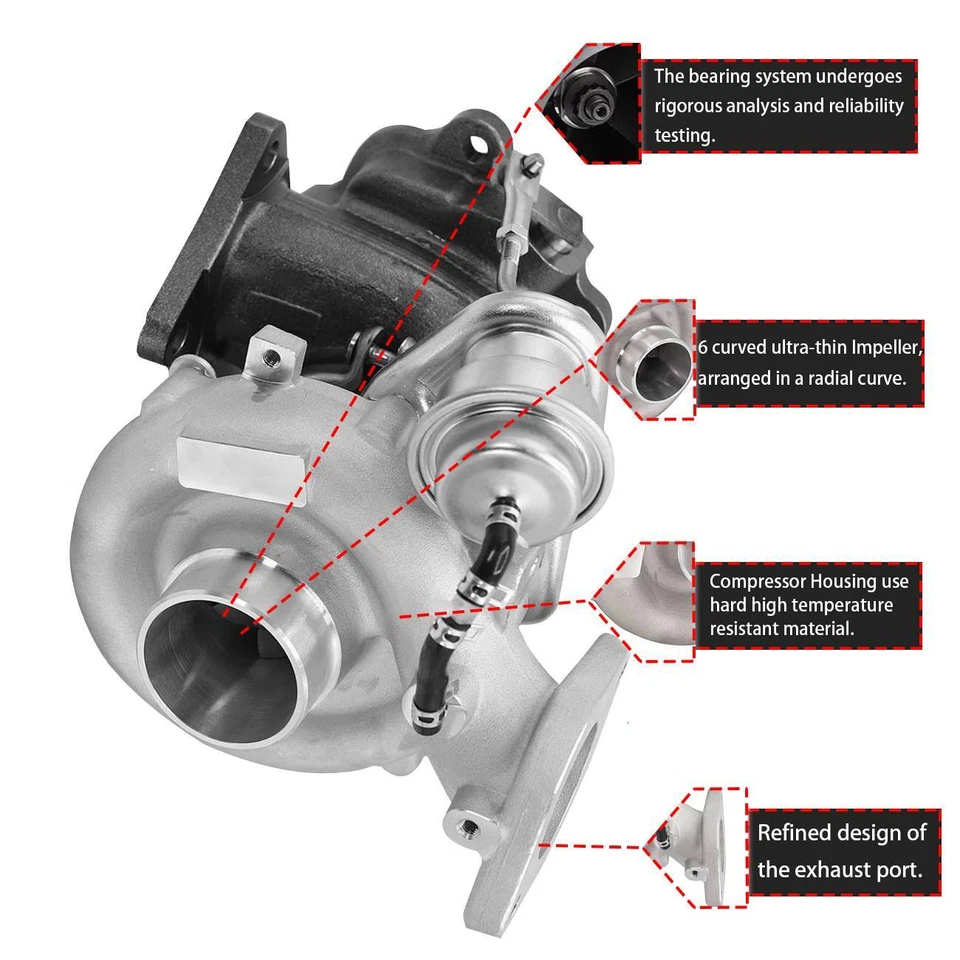 The bearing system undergoes rigorous analysis and reliability testing.

6 curved ultra-thin Impeller, arranged in a radial curve.

Compressor Housing use hard high temperature resistant material.

Refined design of the exhaust port.