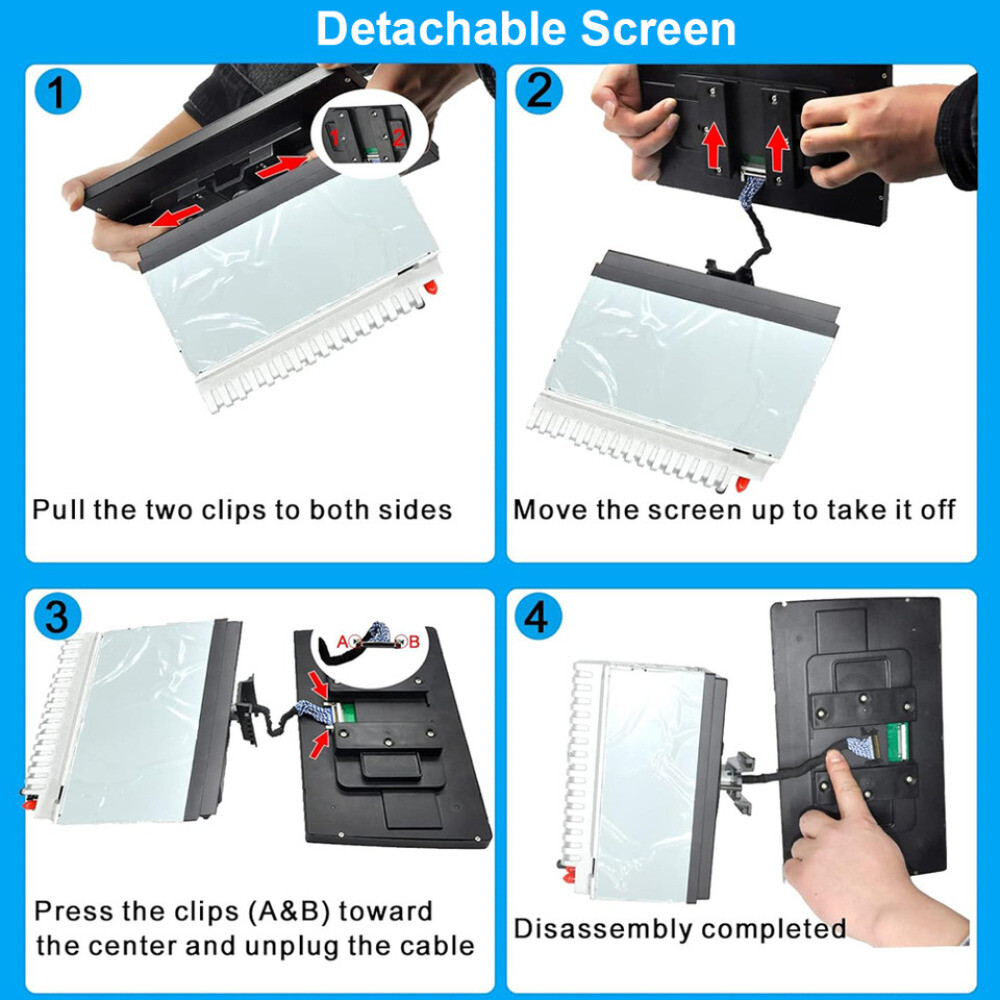 Detachable Screen

1

1 2

Pull the two clips to both sides

2

Move the screen up to take it off

3

A B

Press the clips (A&B) toward the center and unplug the cable

4

Disassembly completed