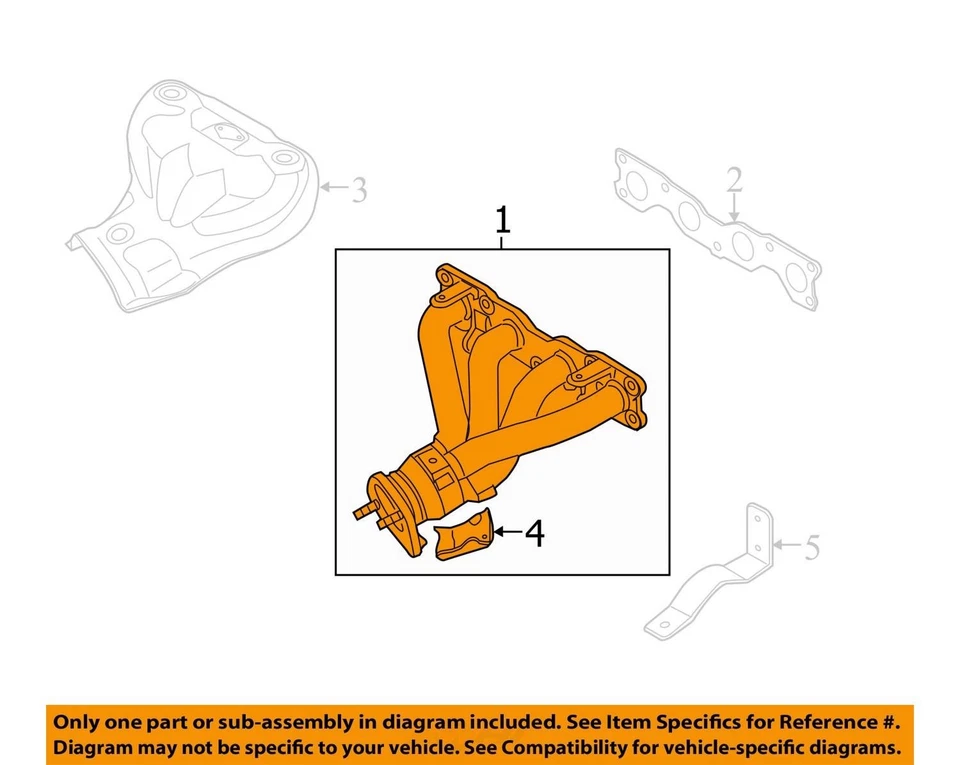 3

2

1

4

5

Only one part or sub-assembly in diagram included. See Item Specifics for Reference #. Diagram may not be specific to your vehicle. See Compatibility for vehicle-specific diagrams.