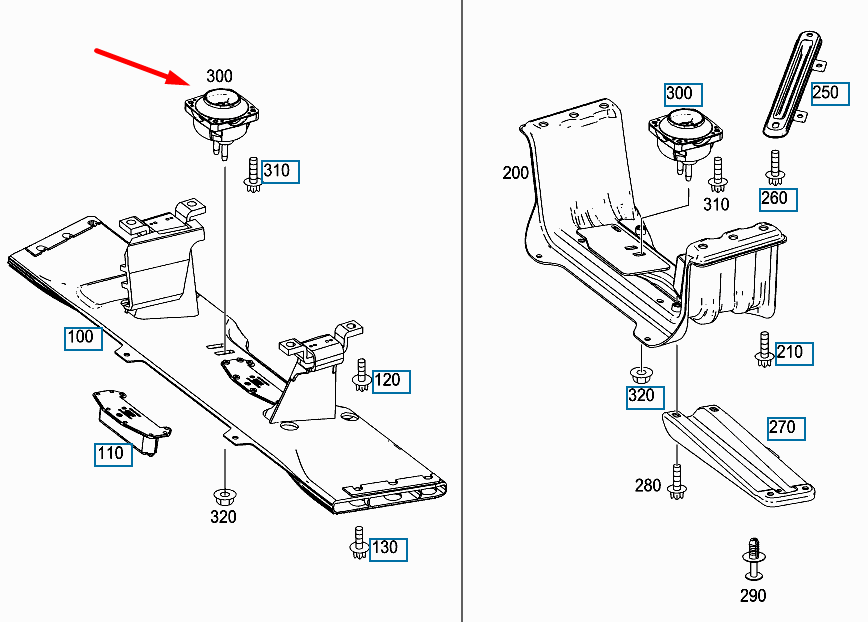 300
310
100
120
110
320
130

300
250
200
310
260
210
320
270
280
290