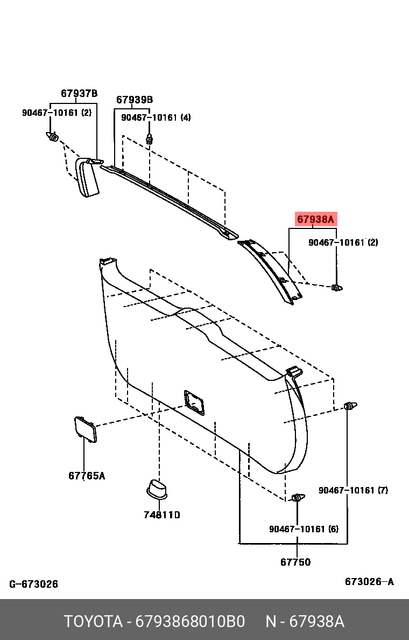 67937B
90467-10161 (2)
67939B
90467-10161 (4)
67938A
90467-10161 (2)
67765A
74811D
90467-10161 (7)
90467-10161 (6)
67750
G-673026
673026-A
TOYOTA - 6793868010B0 N - 67938A