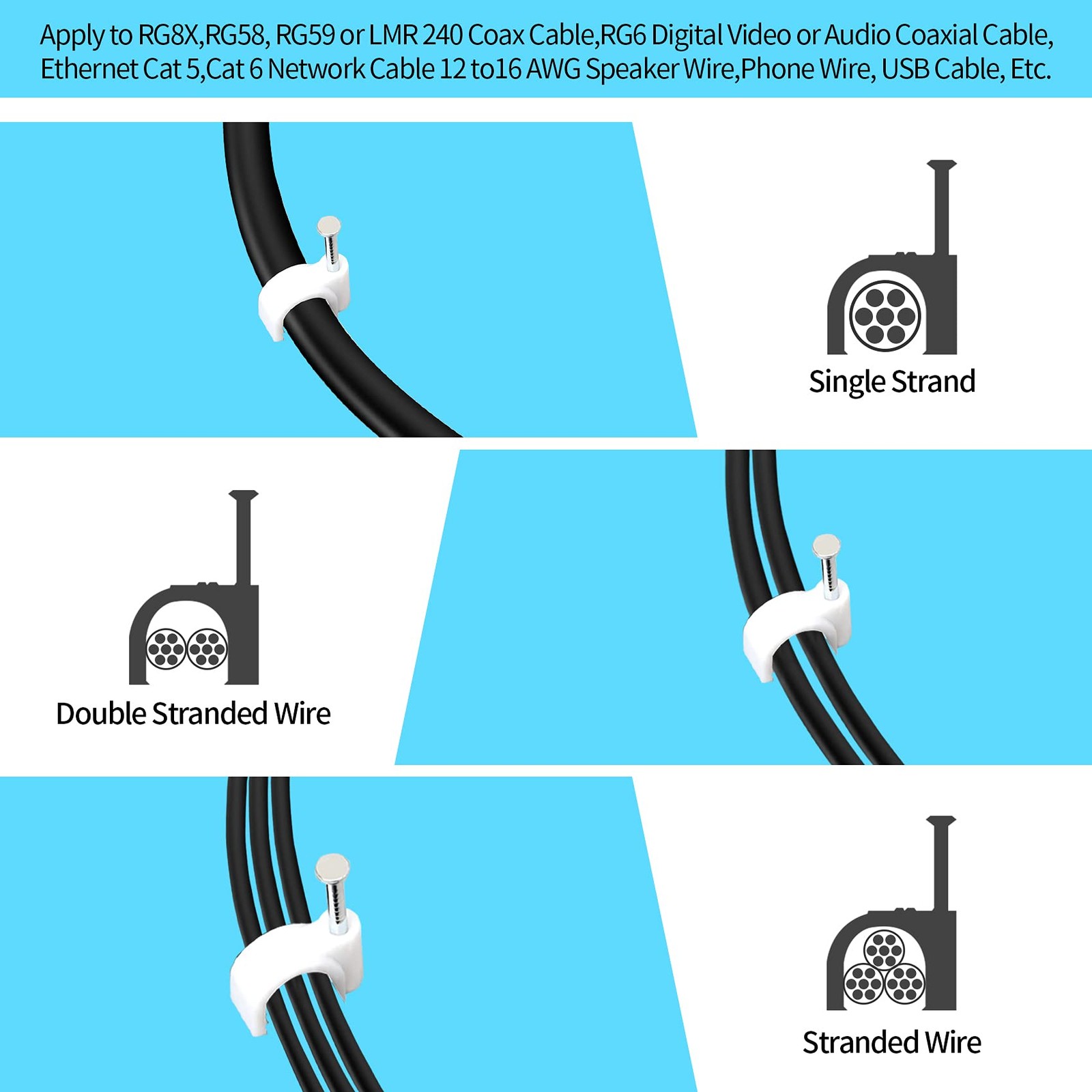 Apply to RG8X,RG58, RG59 or LMR 240 Coax Cable,RG6 Digital Video or Audio Coaxial Cable, Ethernet Cat 5,Cat 6 Network Cable 12 to16 AWG Speaker Wire,Phone Wire, USB Cable, Etc.

Single Strand

Double Stranded Wire

Stranded Wire