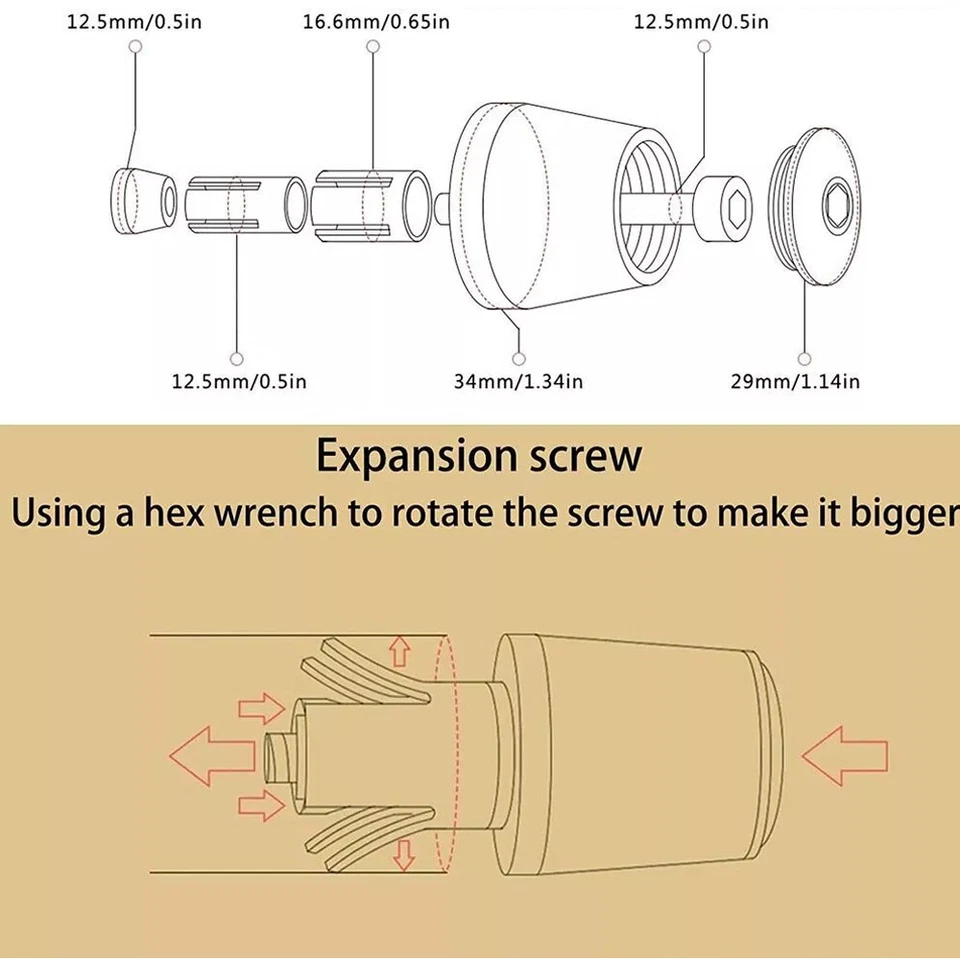 12.5mm/0.5in

16.6mm/0.65in

12.5mm/0.5in

12.5mm/0.5in

34mm/1.34in

29mm/1.14in

Expansion screw

Using a hex wrench to rotate the screw to make it bigger