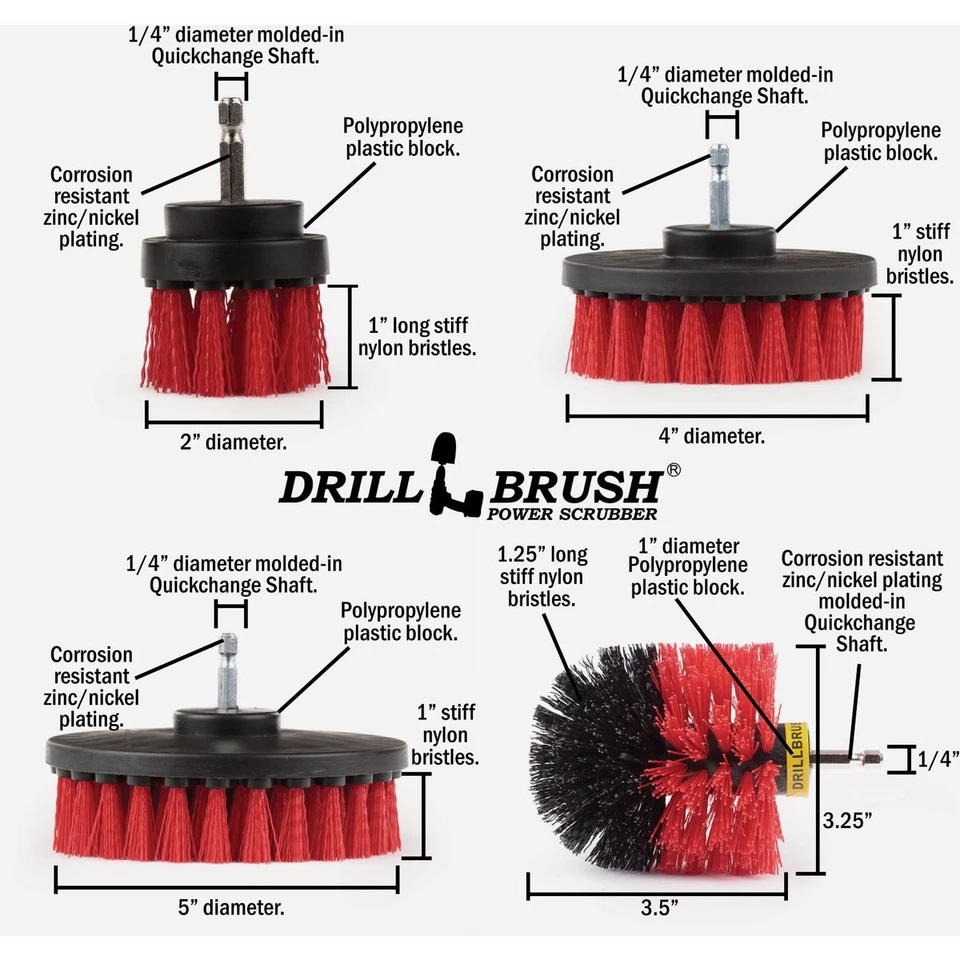 1/4” diameter molded-in Quickchange Shaft.

Polypropylene plastic block.

Corrosion resistant zinc/nickel plating.

1” long stiff nylon bristles.

2” diameter.

1/4” diameter molded-in Quickchange Shaft.

Polypropylene plastic block.

Corrosion resistant zinc/nickel plating.

1” stiff nylon bristles.

4” diameter.

DRILL BRUSH®
POWER SCRUBBER

1/4” diameter molded-in Quickchange Shaft.

Polypropylene plastic block.

Corrosion resistant zinc/nickel plating.

1” stiff nylon bristles.

5” diameter.

1.25” long stiff nylon bristles.

1” diameter Polypropylene plastic block.

Corrosion resistant zinc/nickel plating molded-in Quickchange Shaft.

DRILLBRUSH

1/4”

3.25”

3.5”