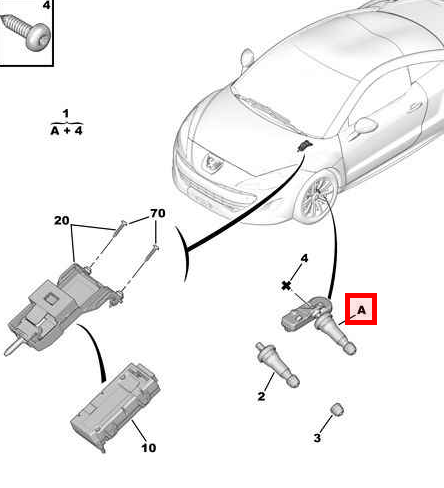 4

$\frac{1}{A + 4}$

20

70

4

A

2

3

10