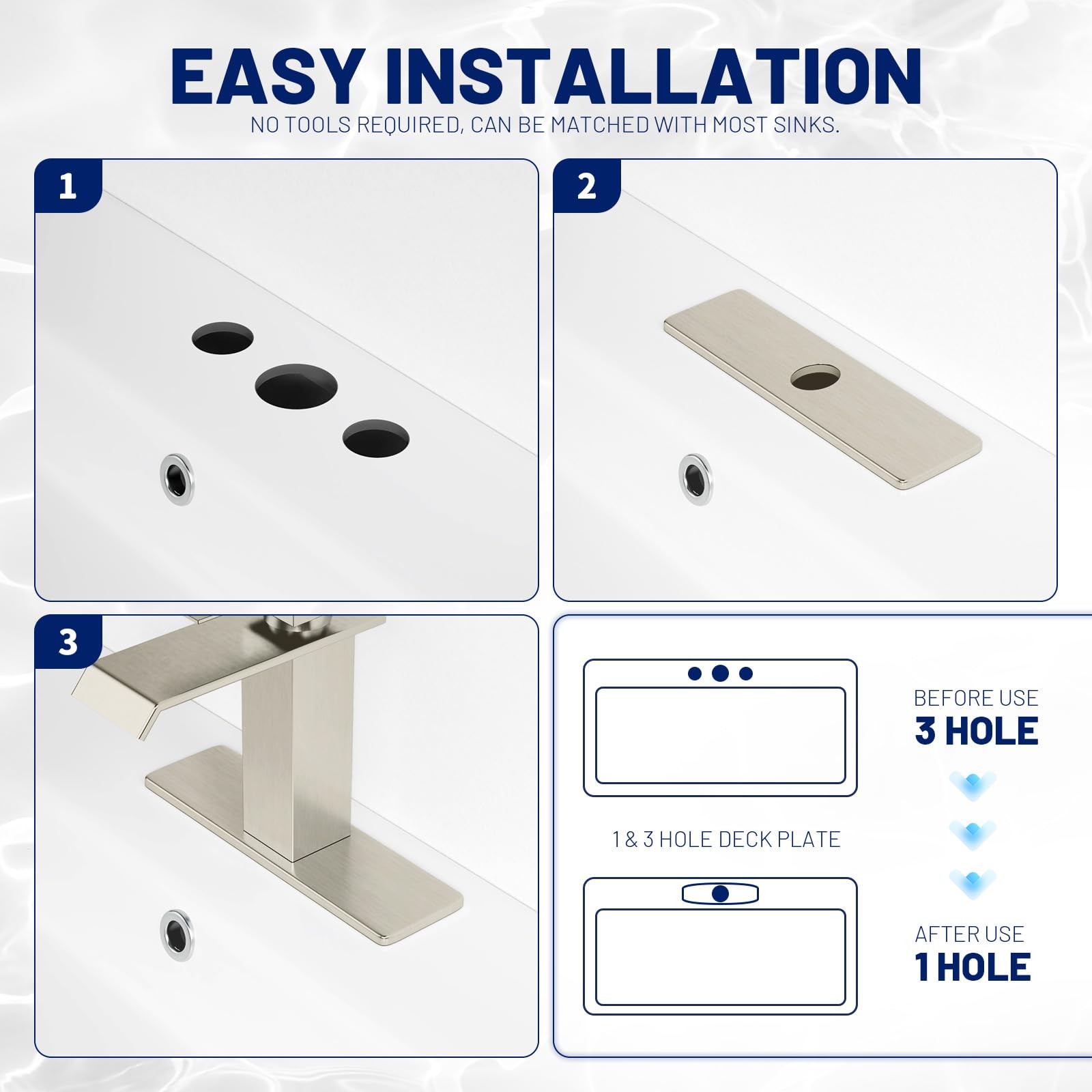 EASY INSTALLATION

NO TOOLS REQUIRED, CAN BE MATCHED WITH MOST SINKS.

1

2

3

BEFORE USE
3 HOLE

1 & 3 HOLE DECK PLATE

AFTER USE
1 HOLE