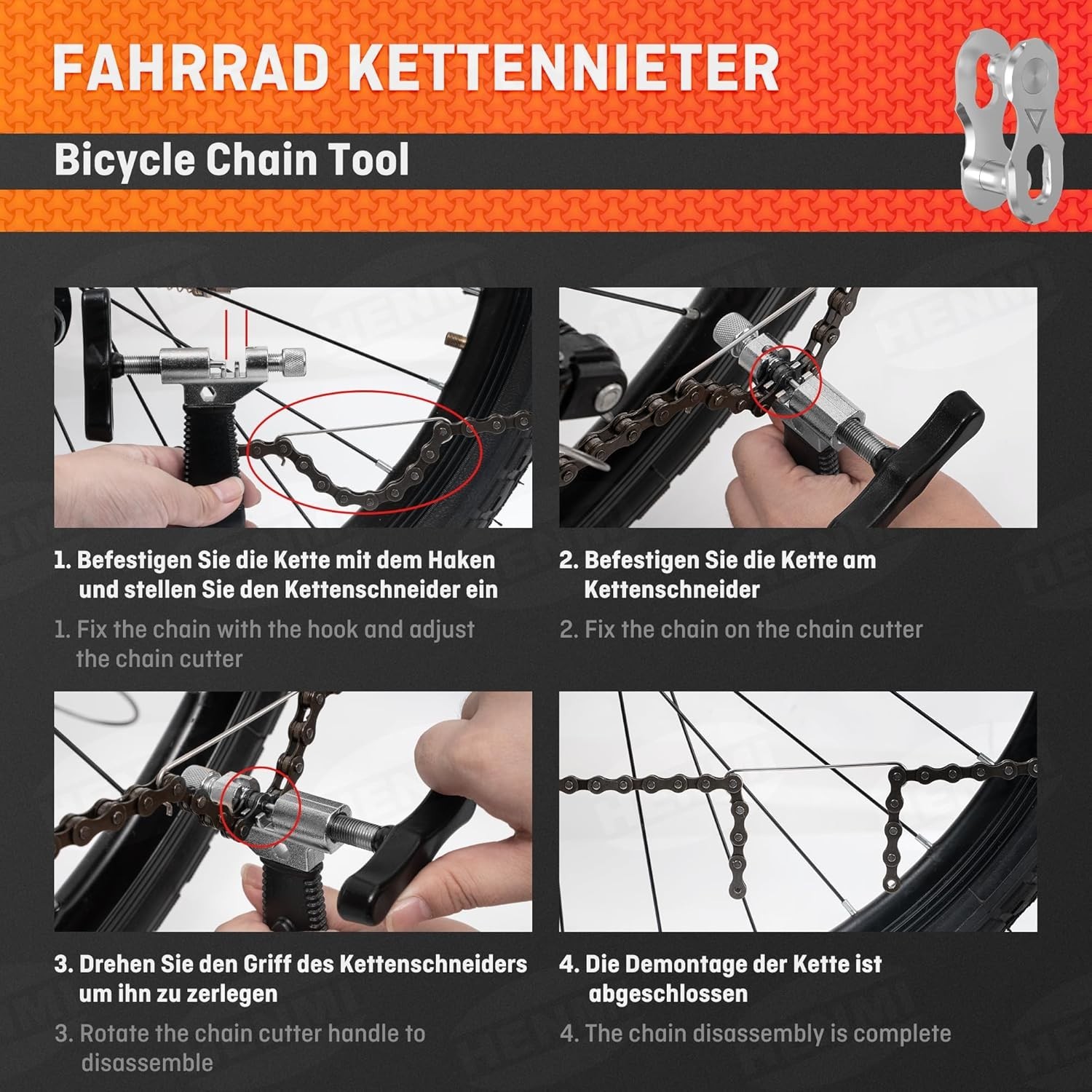 FAHRRAD KETTENNIETER

Bicycle Chain Tool

1. Befestigen Sie die Kette mit dem Haken und stellen Sie den Kettenschneider ein

1. Fix the chain with the hook and adjust the chain cutter

2. Befestigen Sie die Kette am Kettenschneider

2. Fix the chain on the chain cutter

3. Drehen Sie den Griff des Kettenschneiders um ihn zu zerlegen

3. Rotate the chain cutter handle to disassemble

4. Die Demontage der Kette ist abgeschlossen

4. The chain disassembly is complete