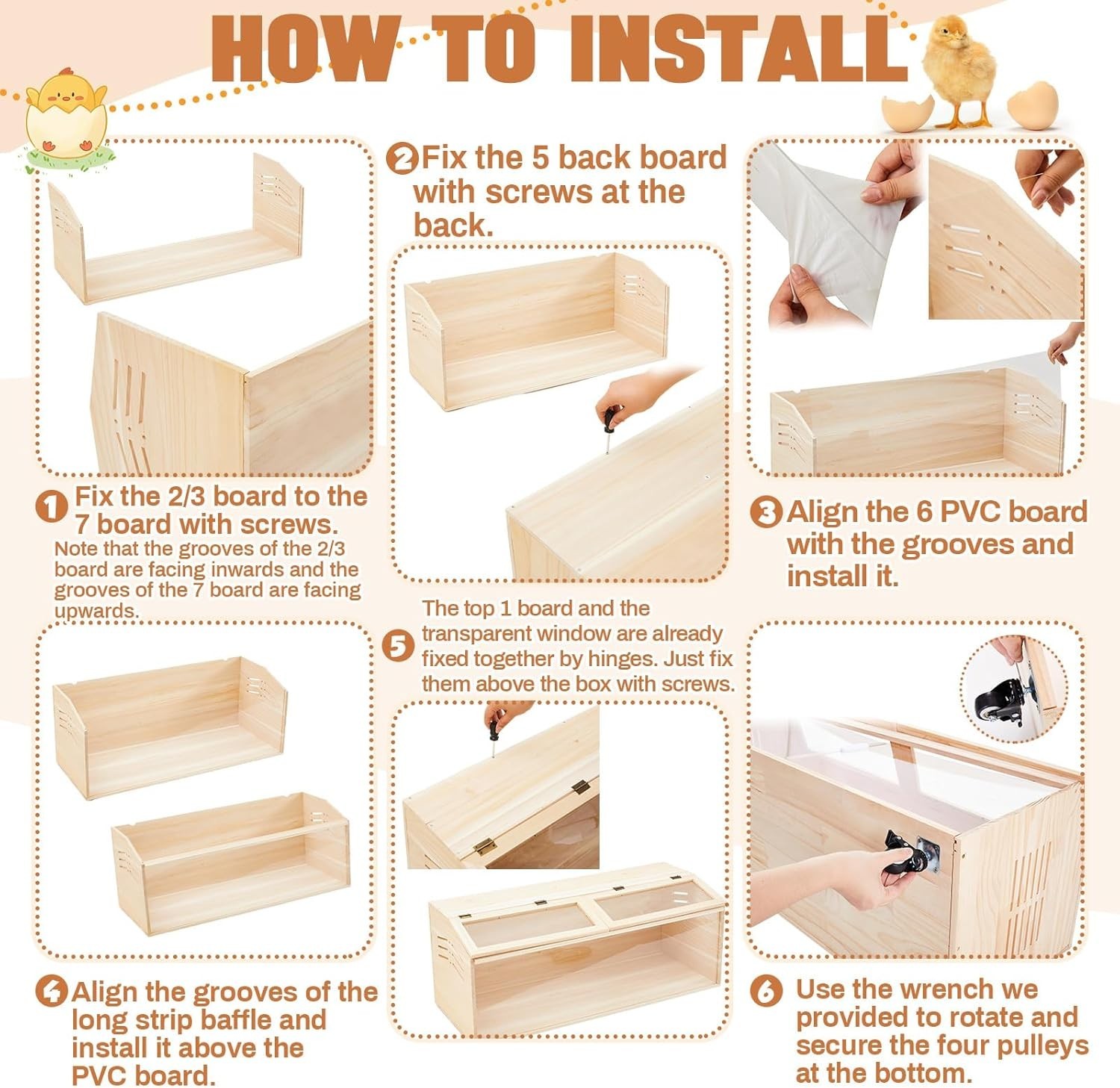 HOW TO INSTALL

1 Fix the 2/3 board to the 7 board with screws.
Note that the grooves of the 2/3 board are facing inwards and the grooves of the 7 board are facing upwards.

2 Fix the 5 back board with screws at the back.

3 Align the 6 PVC board with the grooves and install it.

4 Align the grooves of the long strip baffle and install it above the PVC board.

5 The top 1 board and the transparent window are already fixed together by hinges. Just fix them above the box with screws.

6 Use the wrench we provided to rotate and secure the four pulleys at the bottom.