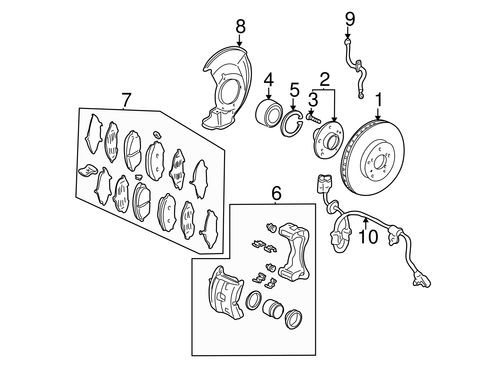 8
9
4
5
2
3
1
7
6
10