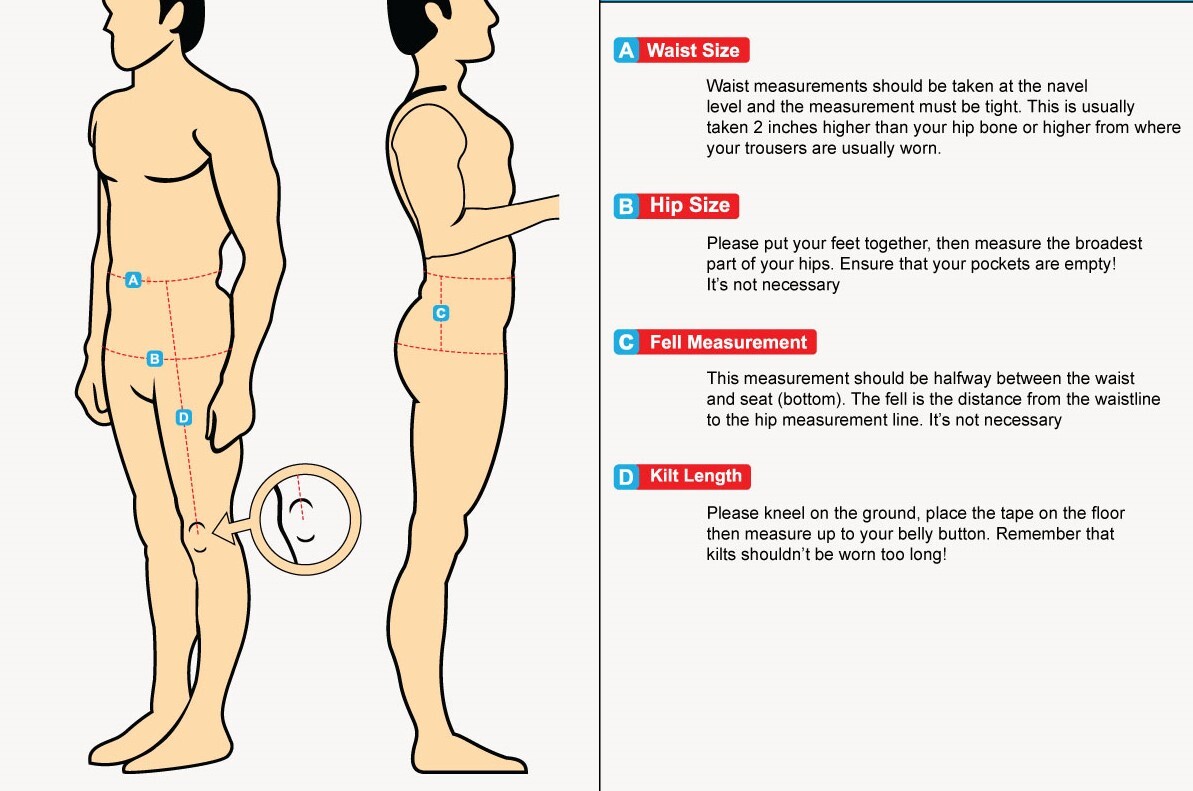 A

B

D

C

A Waist Size

Waist measurements should be taken at the navel level and the measurement must be tight. This is usually taken 2 inches higher than your hip bone or higher from where your trousers are usually worn.

B Hip Size

Please put your feet together, then measure the broadest part of your hips. Ensure that your pockets are empty! It's not necessary

C Fell Measurement

This measurement should be halfway between the waist and seat (bottom). The fell is the distance from the waistline to the hip measurement line. It's not necessary

D Kilt Length

Please kneel on the ground, place the tape on the floor then measure up to your belly button. Remember that kilts shouldn't be worn too long!