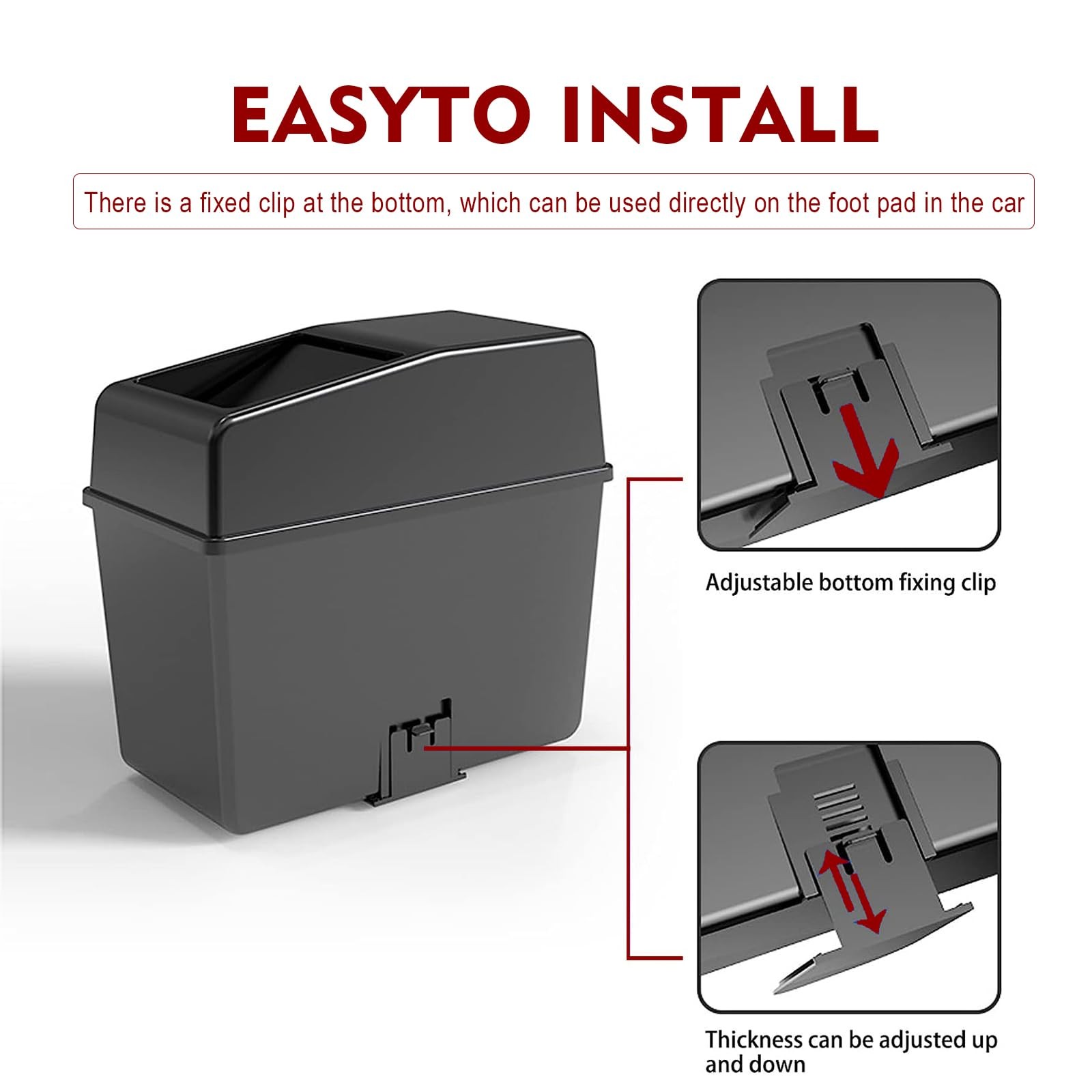 EASYTO INSTALL

There is a fixed clip at the bottom, which can be used directly on the foot pad in the car

Adjustable bottom fixing clip

Thickness can be adjusted up and down