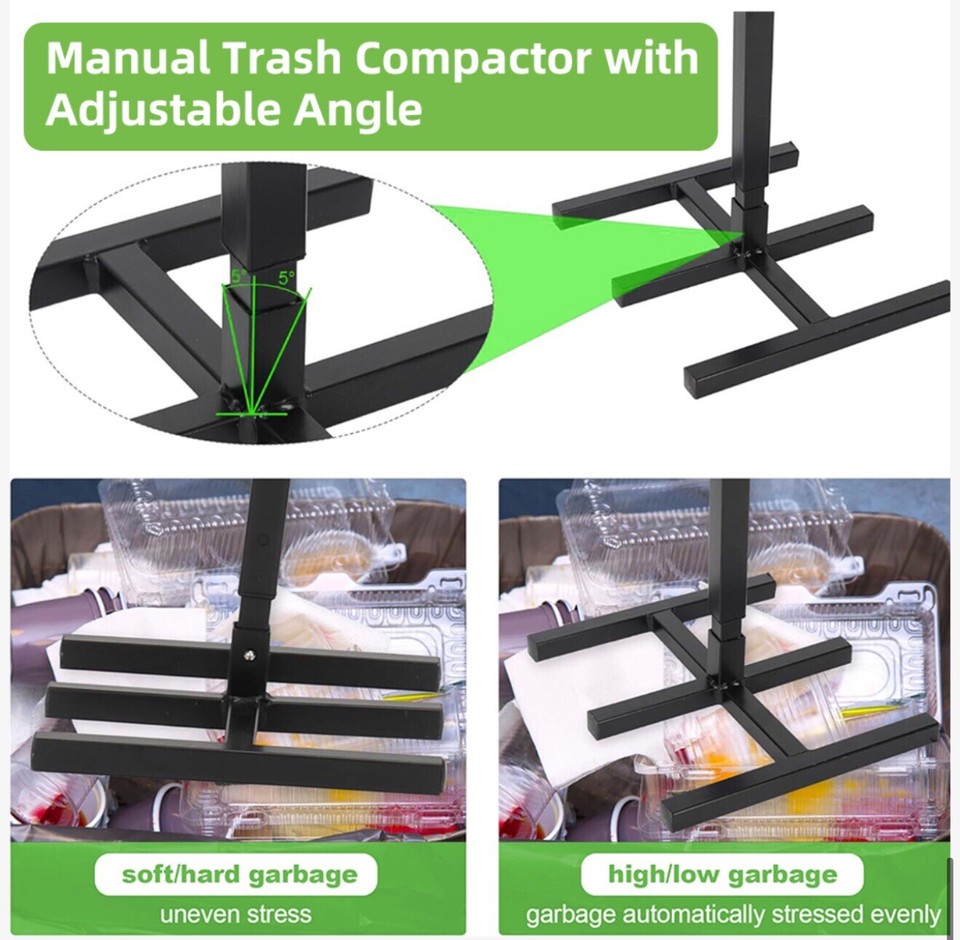 Manual Trash Compactor with Adjustable Angle

5°
5°

soft/hard garbage
uneven stress

high/low garbage
garbage automatically stressed evenly