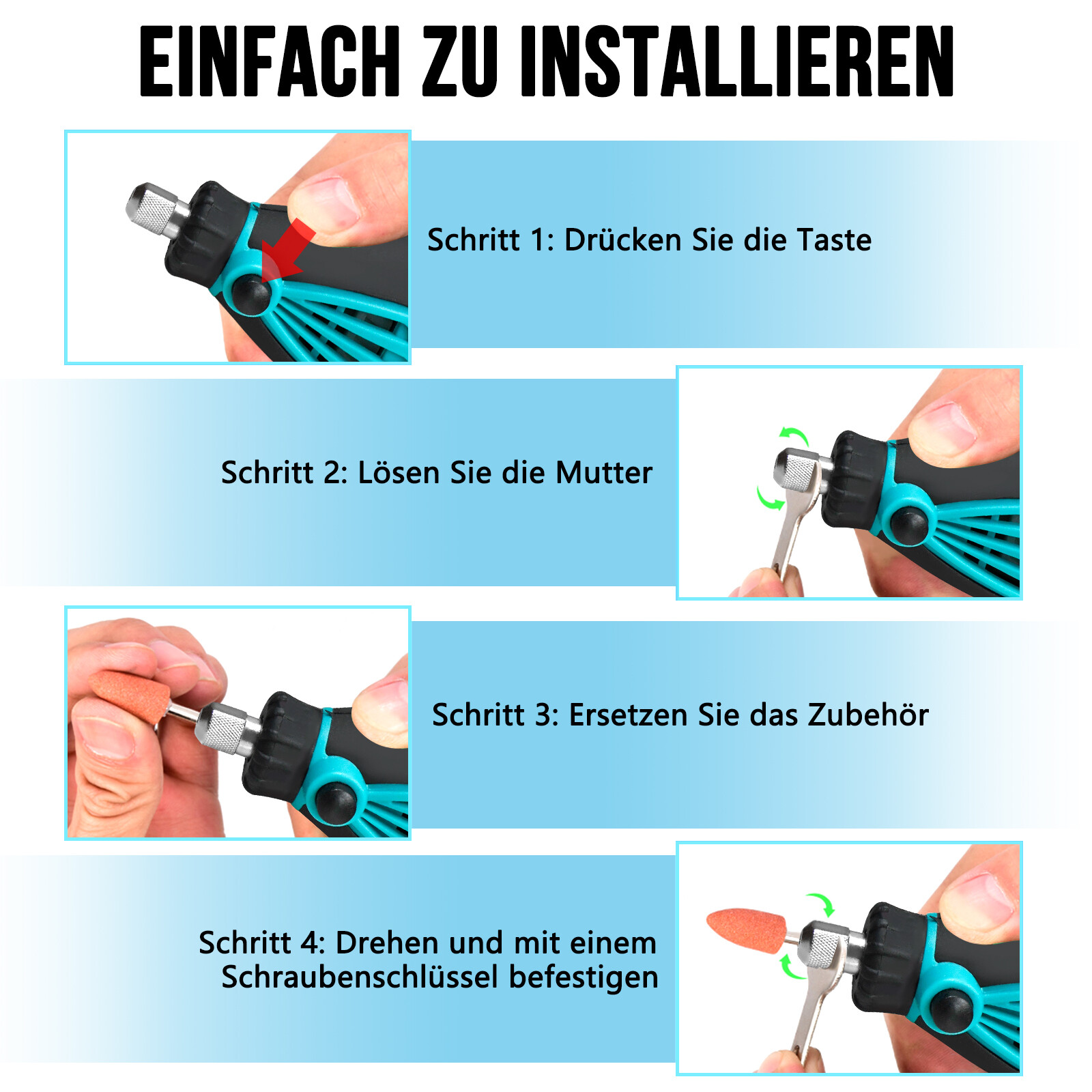 EINFACH ZU INSTALLIEREN

Schritt 1: Drücken Sie die Taste

Schritt 2: Lösen Sie die Mutter

Schritt 3: Ersetzen Sie das Zubehör

Schritt 4: Drehen und mit einem Schraubenschlüssel befestigen