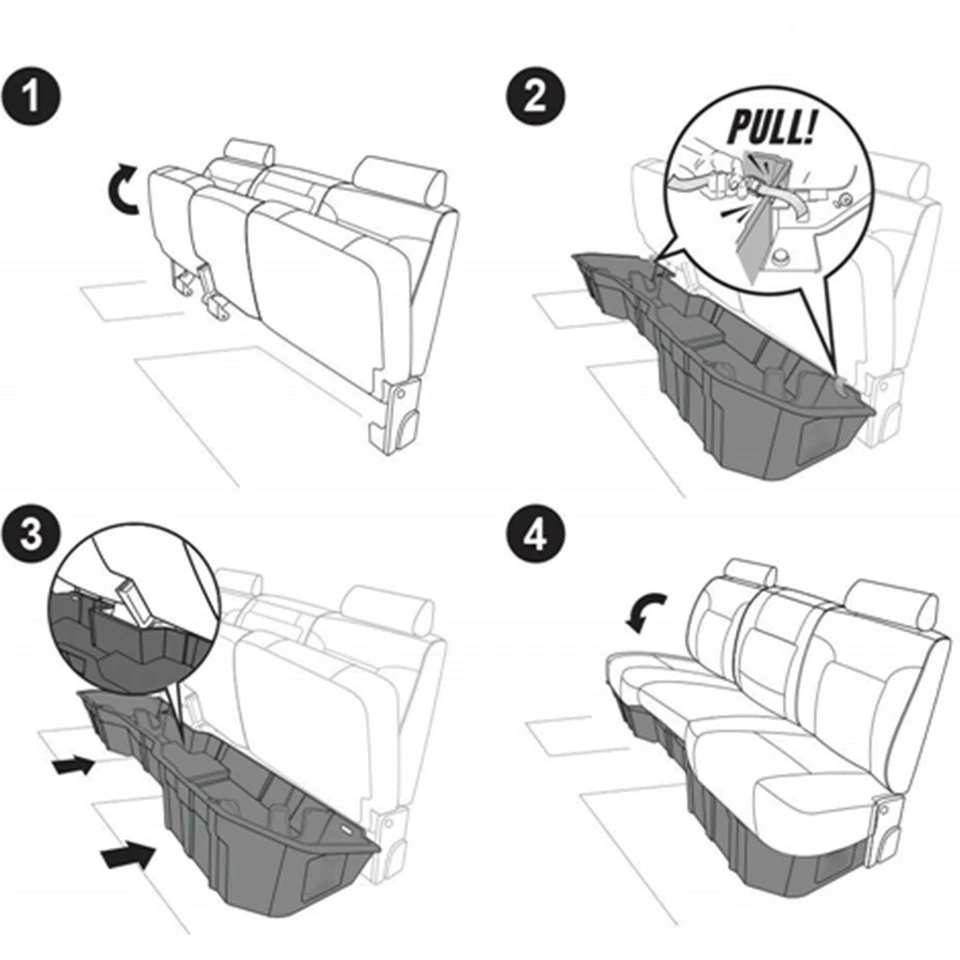 1

2

PULL!

3

4