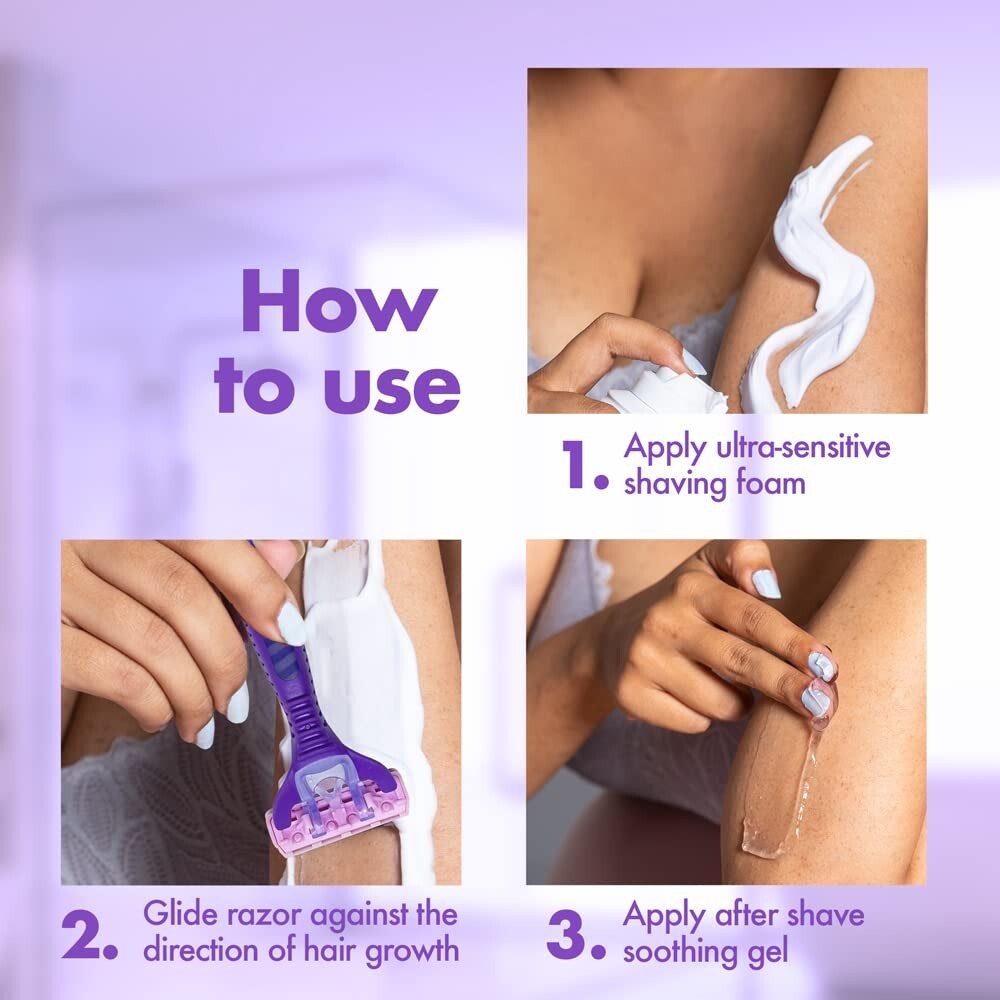 How to use

1. Apply ultra-sensitive shaving foam

2. Glide razor against the direction of hair growth

3. Apply after shave soothing gel