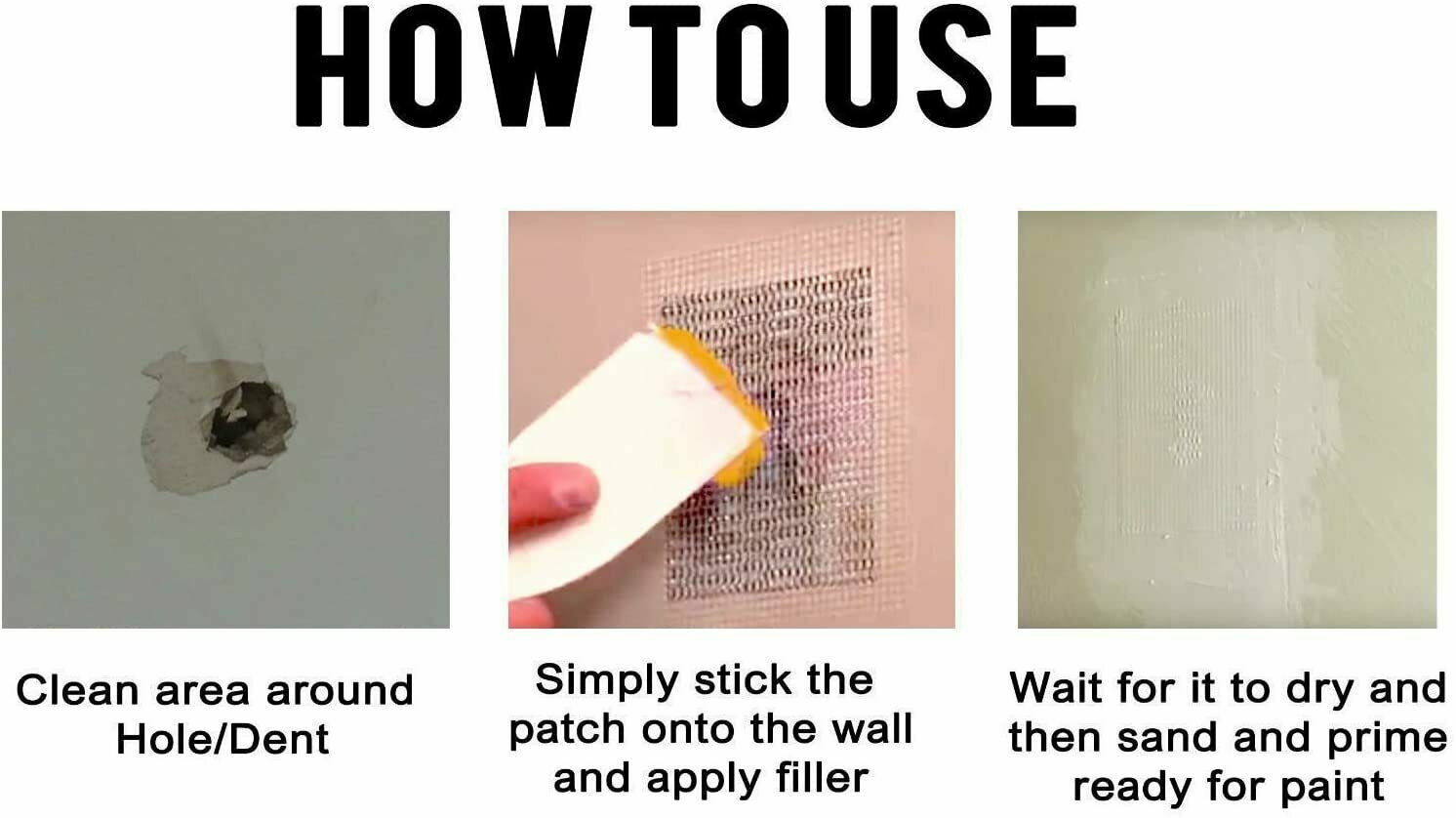 HOW TO USE

Clean area around Hole/Dent

Simply stick the patch onto the wall and apply filler

Wait for it to dry and then sand and prime ready for paint