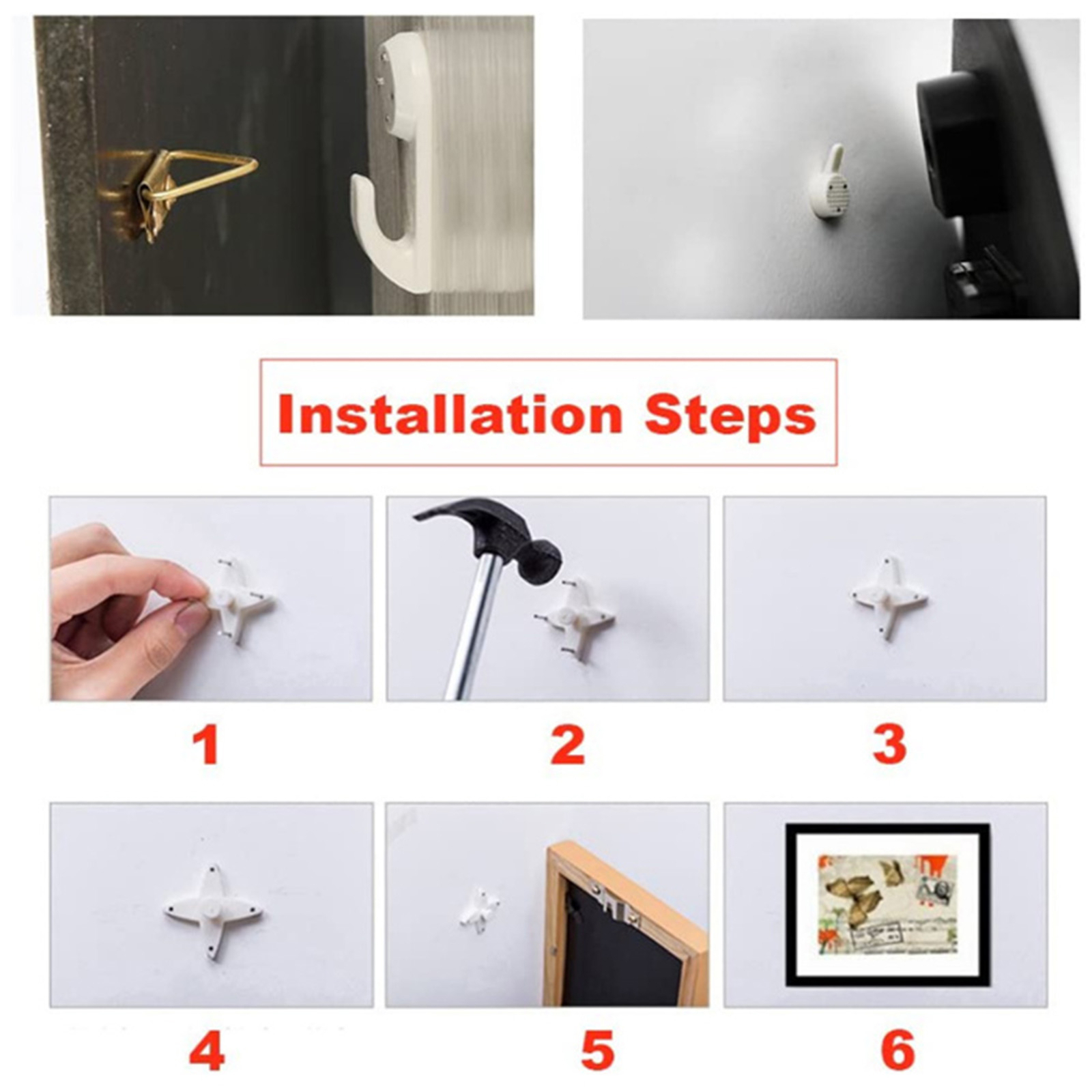 Installation Steps

1

2

3

4

5

6