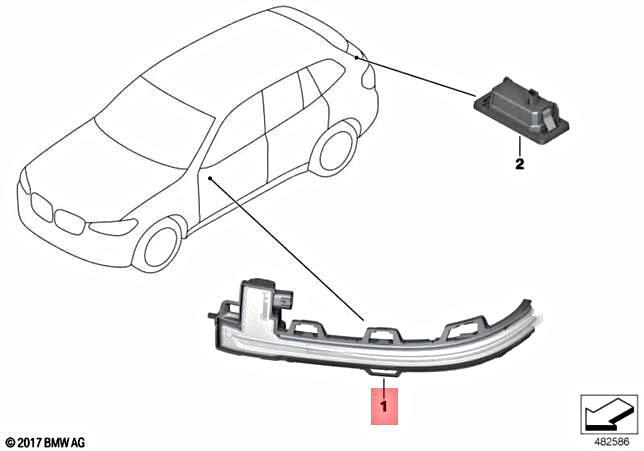 2

1

© 2017 BMW AG

482586