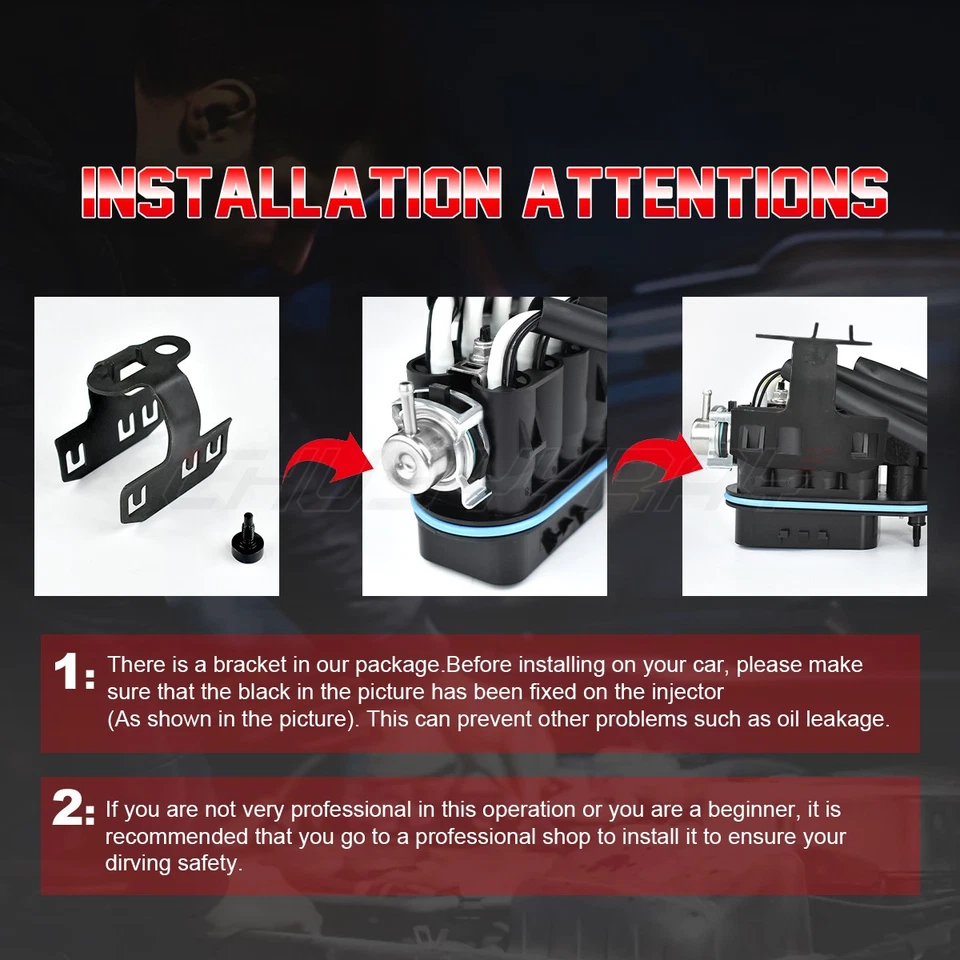 INSTALLATION ATTENTIONS

1: There is a bracket in our package.Before installing on your car, please make sure that the black in the picture has been fixed on the injector (As shown in the picture). This can prevent other problems such as oil leakage.

2: If you are not very professional in this operation or you are a beginner, it is recommended that you go to a professional shop to install it to ensure your dirving safety.