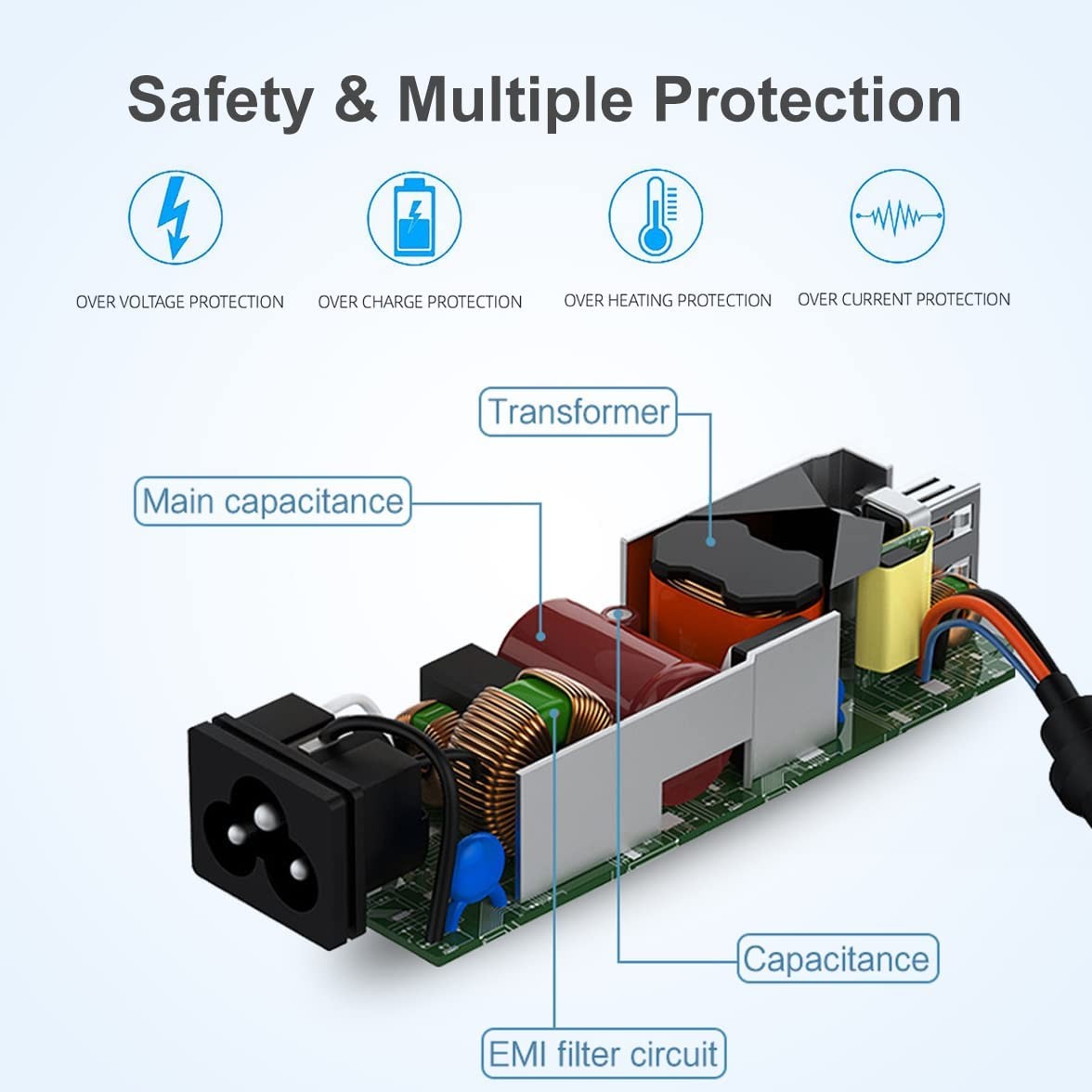 Safety & Multiple Protection

OVER VOLTAGE PROTECTION

OVER CHARGE PROTECTION

OVER HEATING PROTECTION

OVER CURRENT PROTECTION

Transformer

Main capacitance

Capacitance

EMI filter circuit