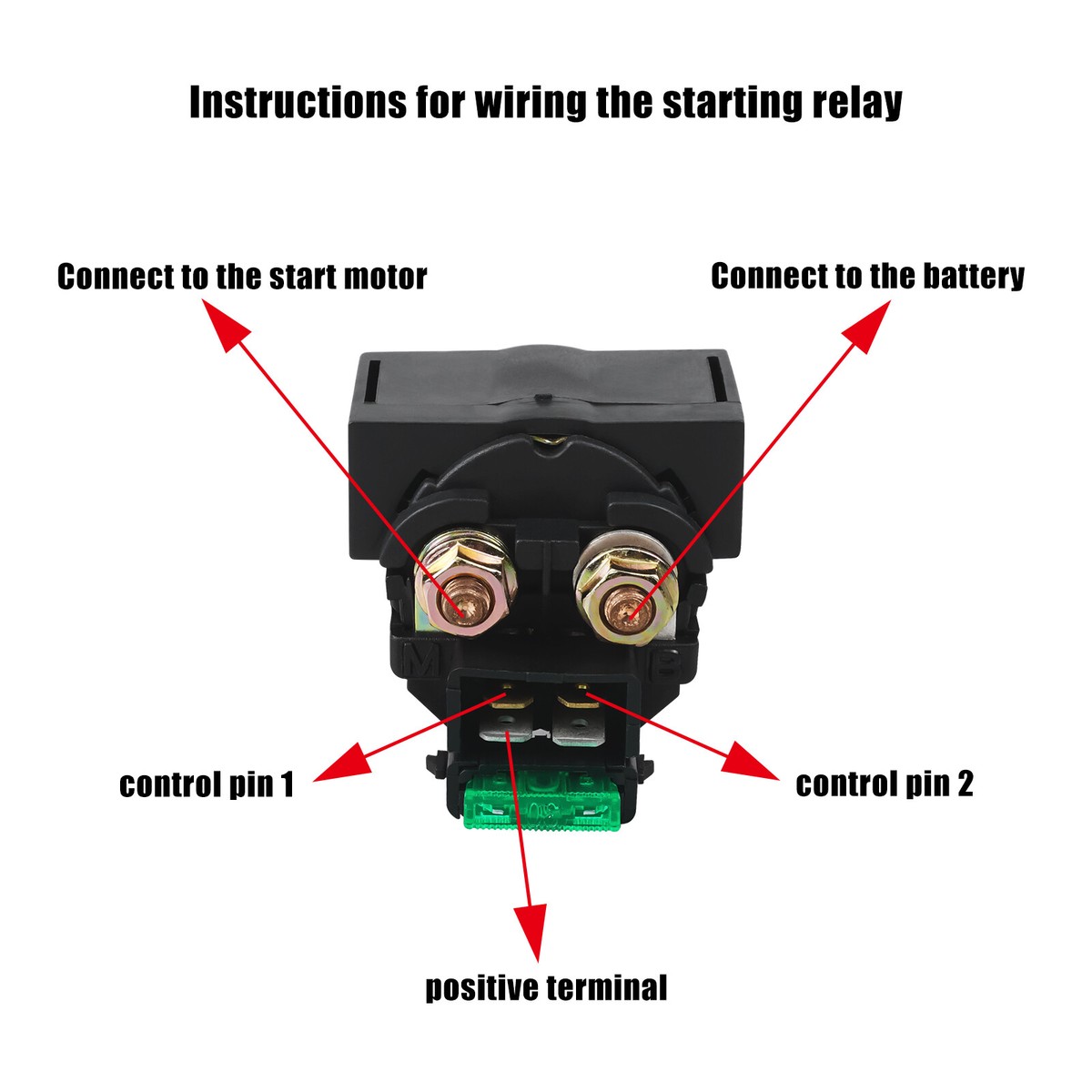 Instructions for wiring the starting relay

Connect to the start motor

Connect to the battery

M

B

control pin 1

control pin 2

positive terminal