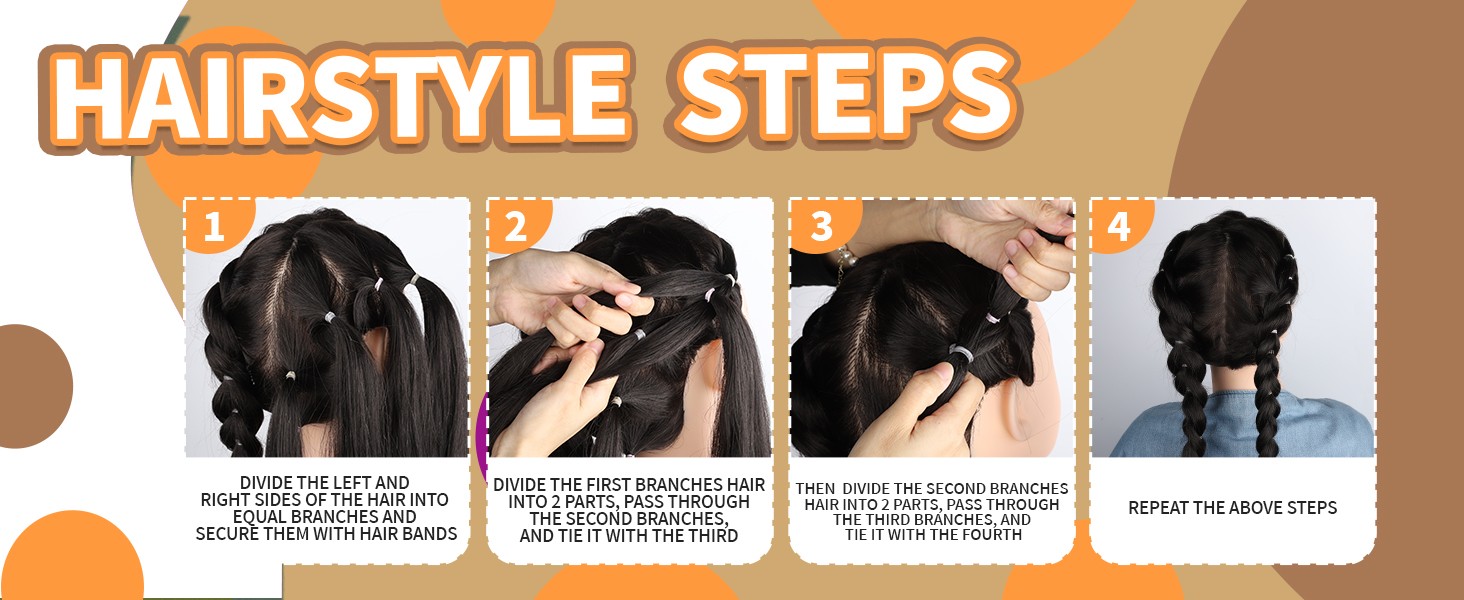 HAIRSTYLE STEPS

1

DIVIDE THE LEFT AND RIGHT SIDES OF THE HAIR INTO EQUAL BRANCHES AND SECURE THEM WITH HAIR BANDS

2

DIVIDE THE FIRST BRANCHES HAIR INTO 2 PARTS, PASS THROUGH THE SECOND BRANCHES, AND TIE IT WITH THE THIRD

3

THEN DIVIDE THE SECOND BRANCHES HAIR INTO 2 PARTS, PASS THROUGH THE THIRD BRANCHES, AND TIE IT WITH THE FOURTH

4

REPEAT THE ABOVE STEPS