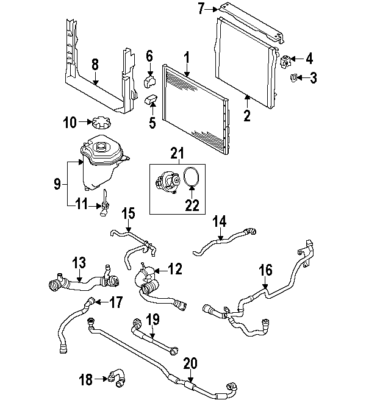 7
8
6
1
4
3
2
5
10
21
9
22
11
15
14
13
12
16
17
19
20
18