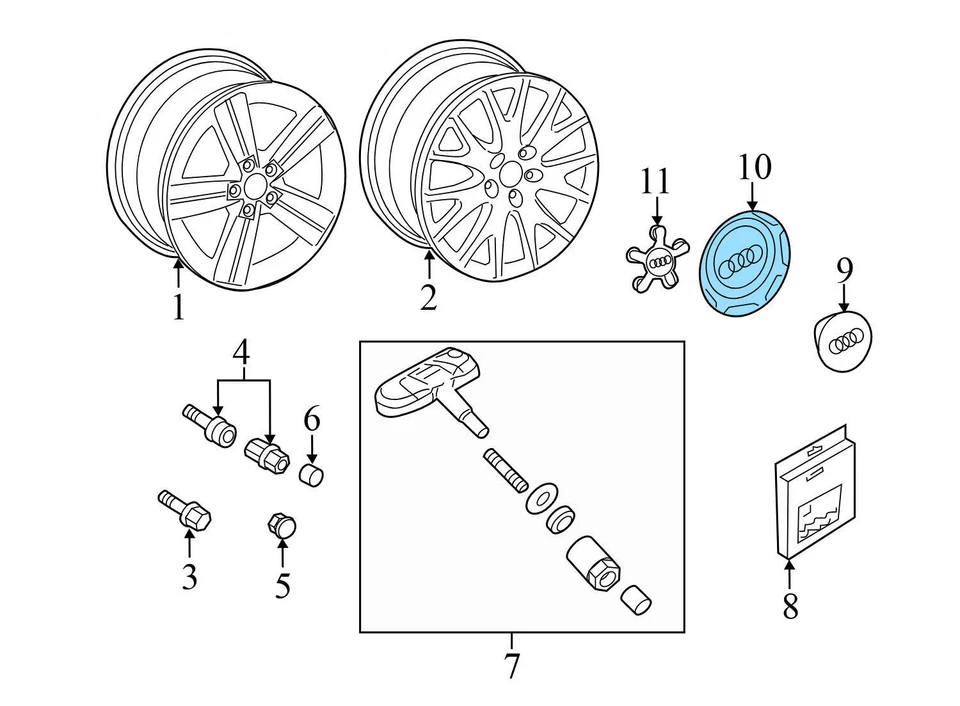 1
2
11
10
9
4
6
3
5
7
8