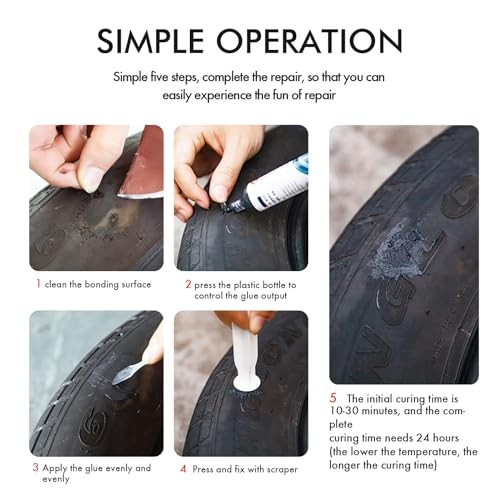 SIMPLE OPERATION

Simple five steps, complete the repair, so that you can easily experience the fun of repair

1 clean the bonding surface

2 press the plastic bottle to control the glue output

3 Apply the glue evenly and evenly

4 Press and fix with scraper

5 The initial curing time is 10-30 minutes, and the complete
curing time needs 24 hours (the lower the temperature, the longer the curing time)