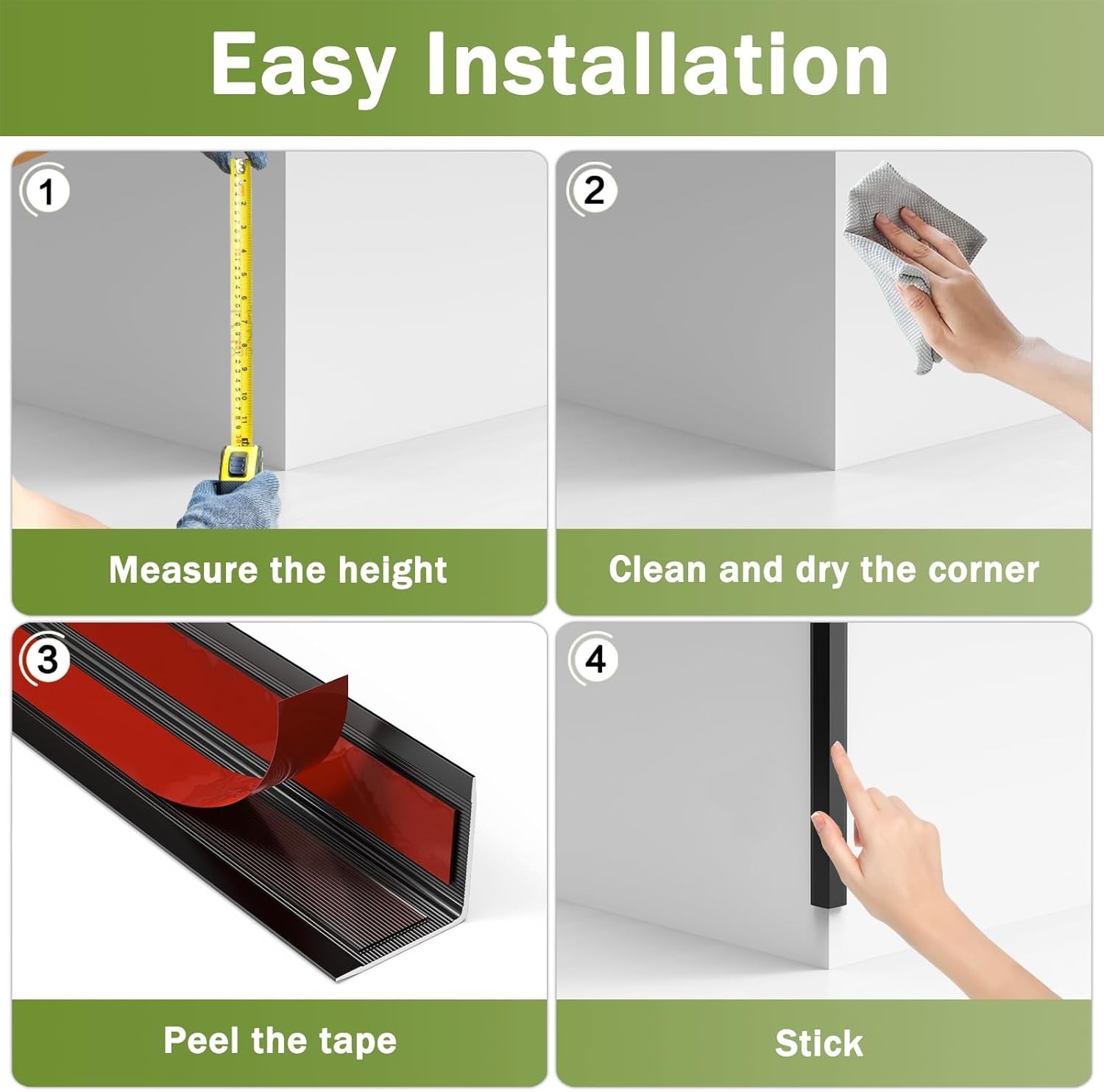 Easy Installation

1

Measure the height

2

Clean and dry the corner

3

Peel the tape

4

Stick