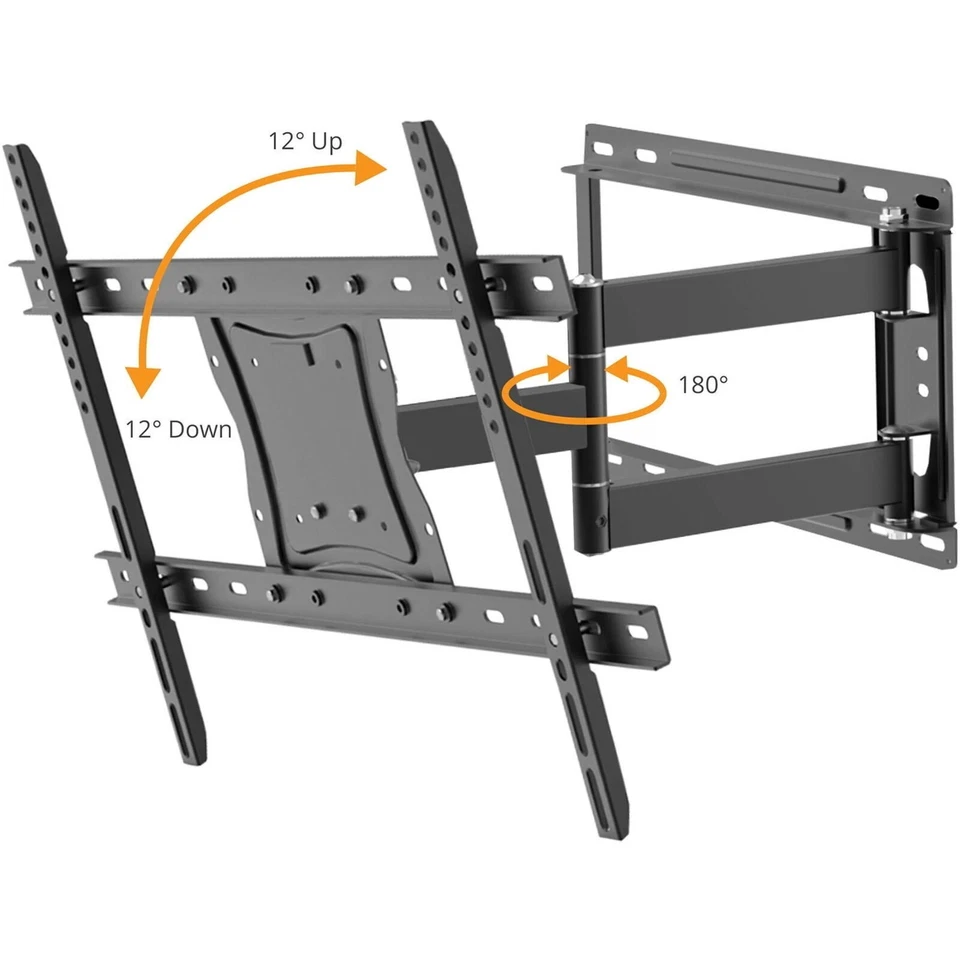 12° Up

12° Down

180°