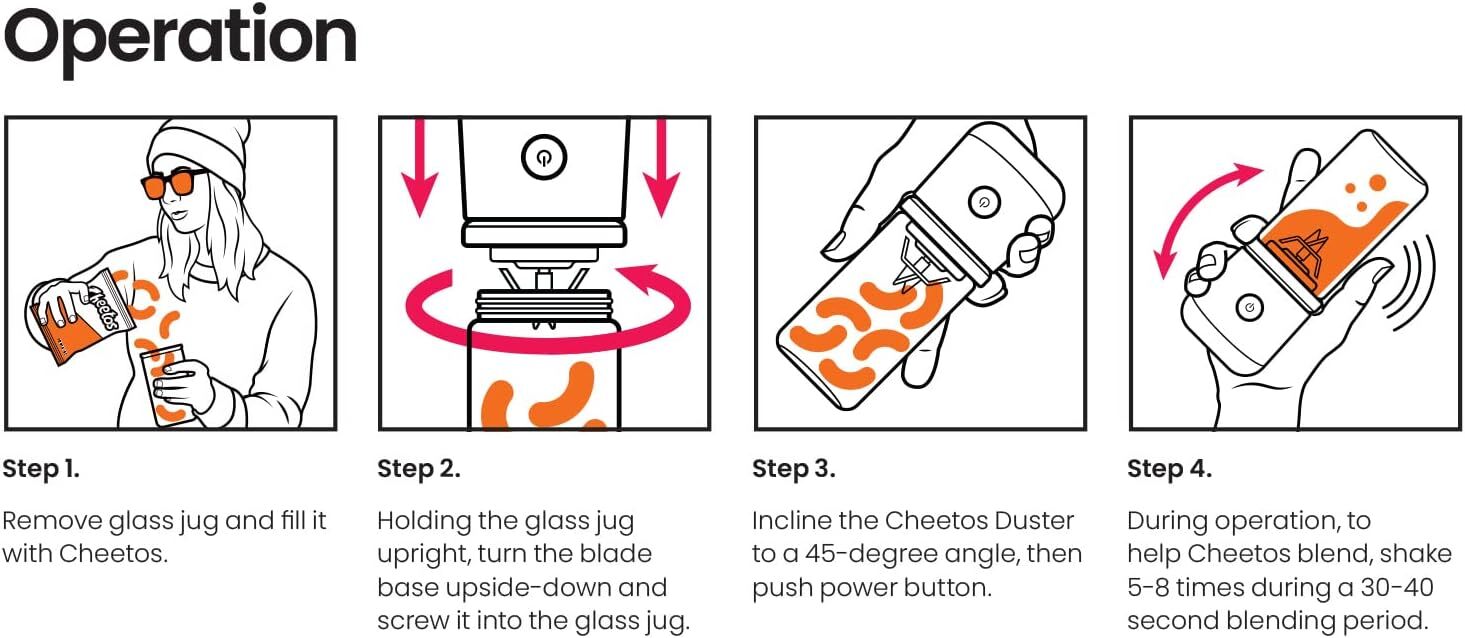 Operation

Cheetos

Step 1.

Remove glass jug and fill it with Cheetos.

Step 2.

Holding the glass jug upright, turn the blade base upside-down and screw it into the glass jug.

Step 3.

Incline the Cheetos Duster to a 45-degree angle, then push power button.

Step 4.

During operation, to help Cheetos blend, shake 5-8 times during a 30-40 second blending period.