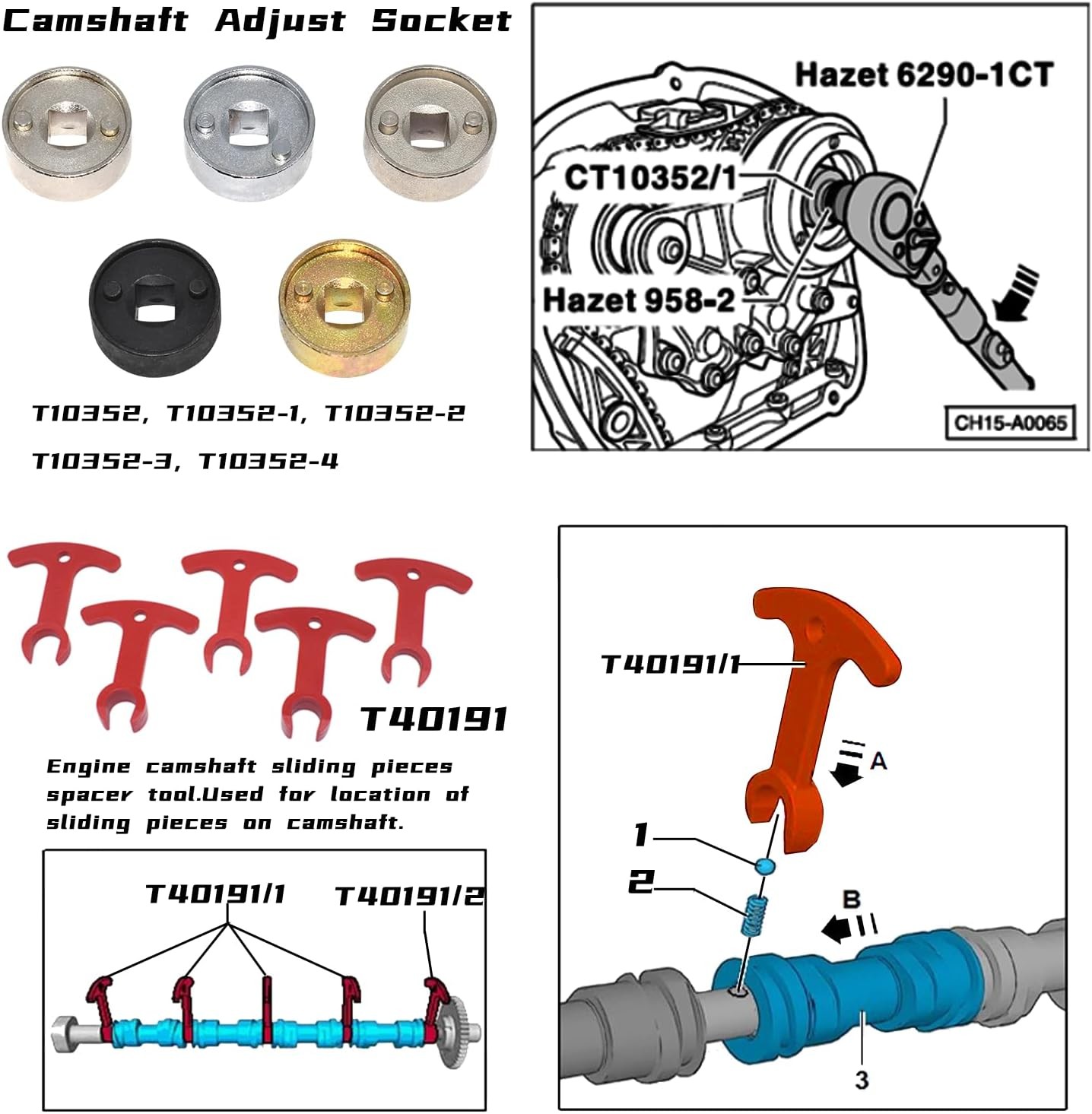 Camshaft Adjust Socket

T10352, T10352-1, T10352-2

T10352-3, T10352-4

Hazet 6290-1CT

CT10352/1

Hazet 958-2

CH15-A0065

T40191

Engine camshaft sliding pieces spacer tool.Used for location of sliding pieces on camshaft.

T40191/1

T40191/2

T40191/1

A

1

2

B

3