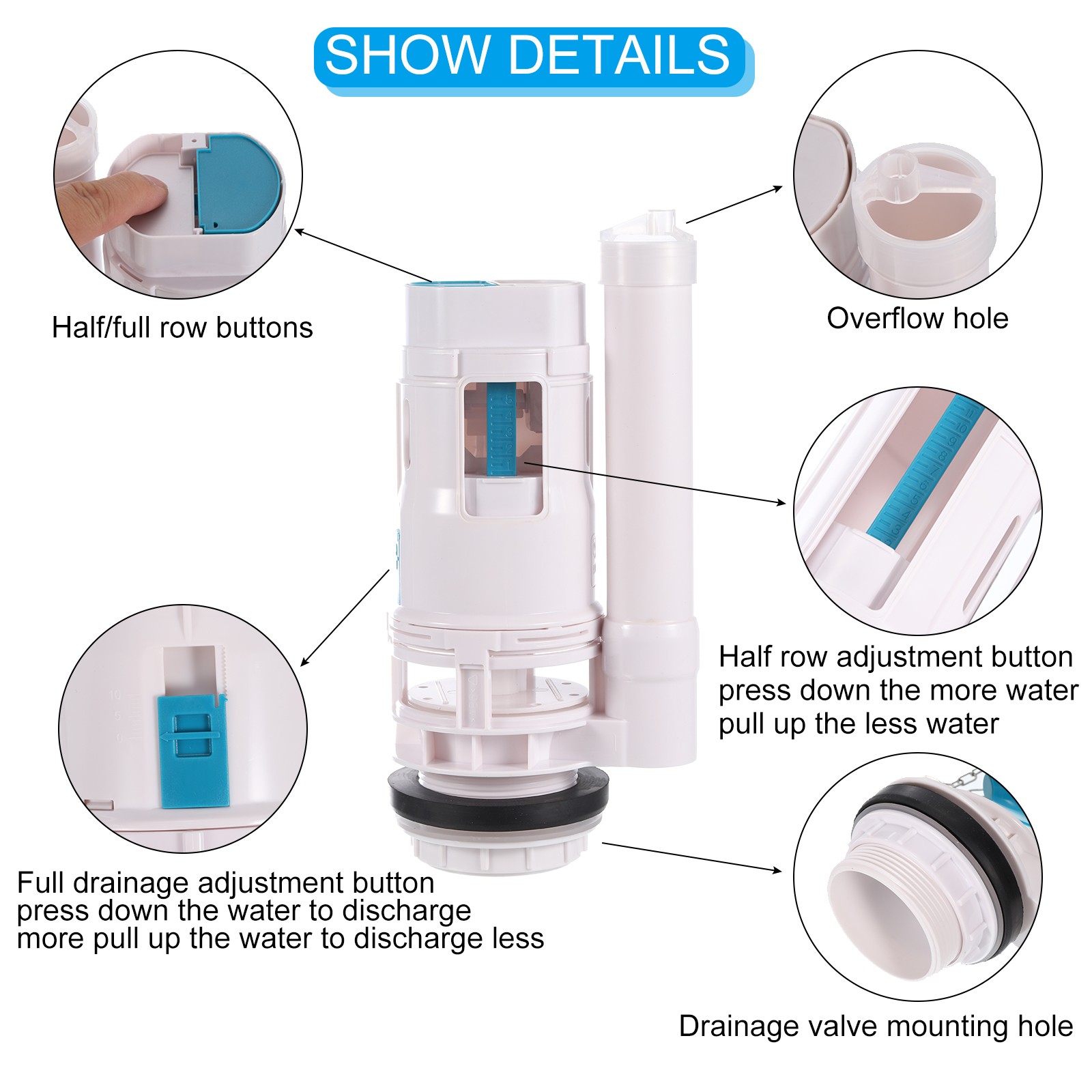 SHOW DETAILS

Half/full row buttons

Overflow hole

Half row adjustment button
press down the more water
pull up the less water

Full drainage adjustment button
press down the water to discharge
more pull up the water to discharge less

Drainage valve mounting hole