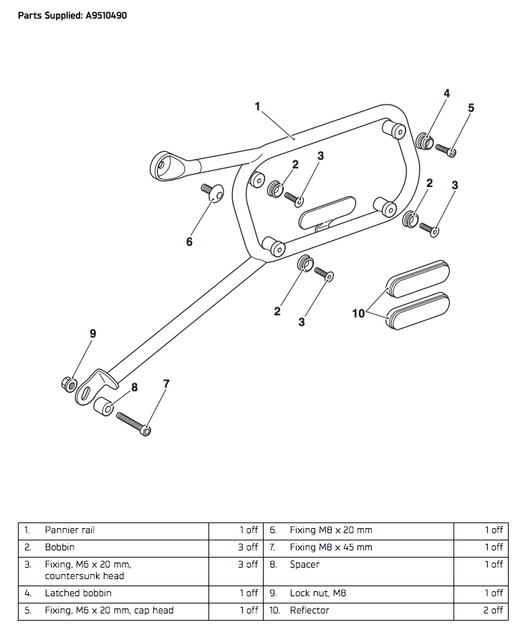 Parts Supplied: A9510490

1

4

5

2

3

2

3

6

2

3

10

9

8

7

| 1. | Pannier rail | 1 off | 6. | Fixing M8 x 20 mm | 1 off |
|---|---|---|---|---|---|
| 2. | Bobbin | 3 off | 7. | Fixing M8 x 45 mm | 1 off |
| 3. | Fixing, M6 x 20 mm, countersunk head | 3 off | 8. | Spacer | 1 off |
| 4. | Latched bobbin | 1 off | 9. | Lock nut, M8 | 1 off |
| 5. | Fixing, M6 x 20 mm, cap head | 1 off | 10. | Reflector | 2 off |