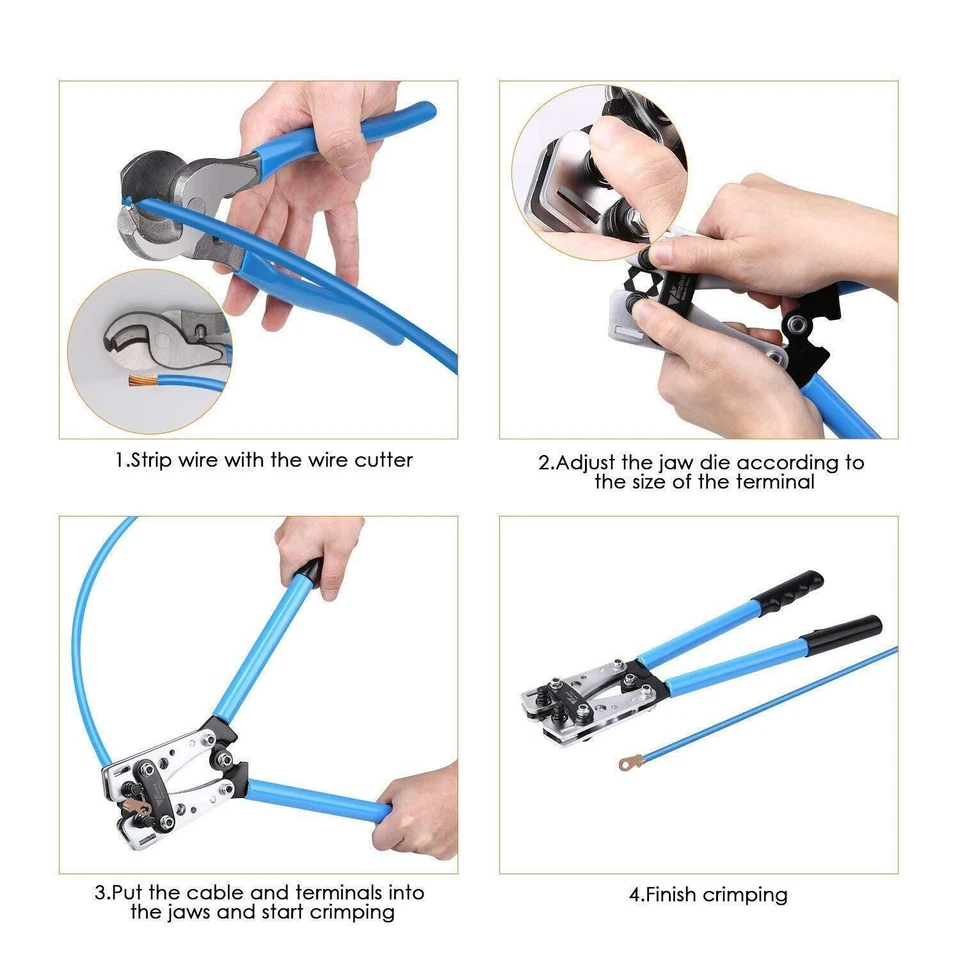 1.Strip wire with the wire cutter

2.Adjust the jaw die according to the size of the terminal

3.Put the cable and terminals into the jaws and start crimping

4.Finish crimping