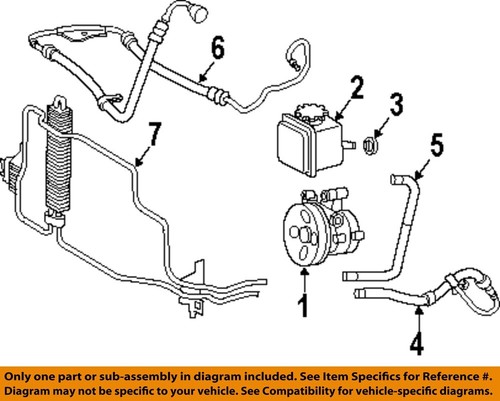 6
2
3
7
5
1
4

Only one part or sub-assembly in diagram included. See Item Specifics for Reference #.
Diagram may not be specific to your vehicle. See Compatibility for vehicle-specific diagrams.