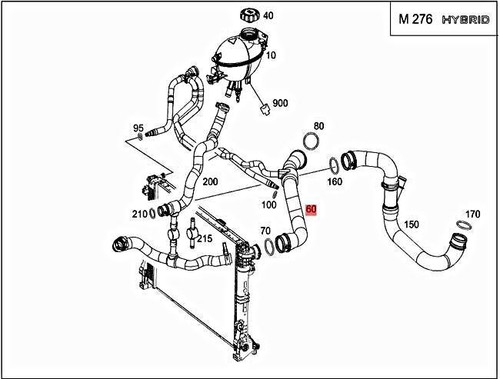 M 276 HYBRID

40

10

900

95

80

200

160

100

60

210

170

150

70

215