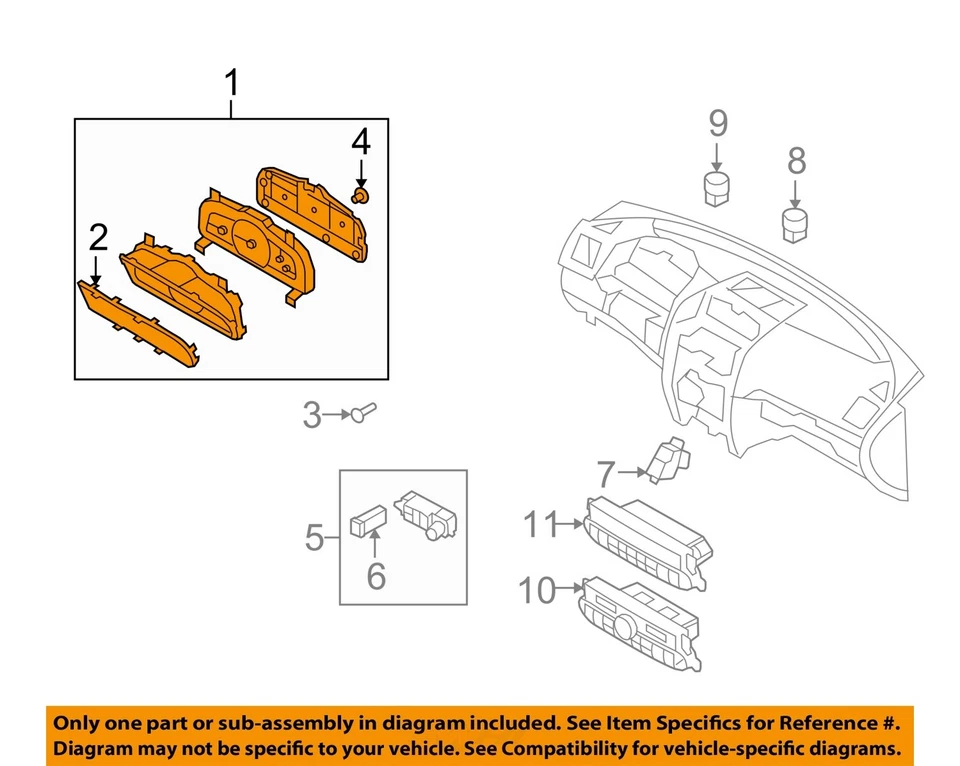 1
4
2
9
8
3
7
5
6
11
10

Only one part or sub-assembly in diagram included. See Item Specifics for Reference #. Diagram may not be specific to your vehicle. See Compatibility for vehicle-specific diagrams.