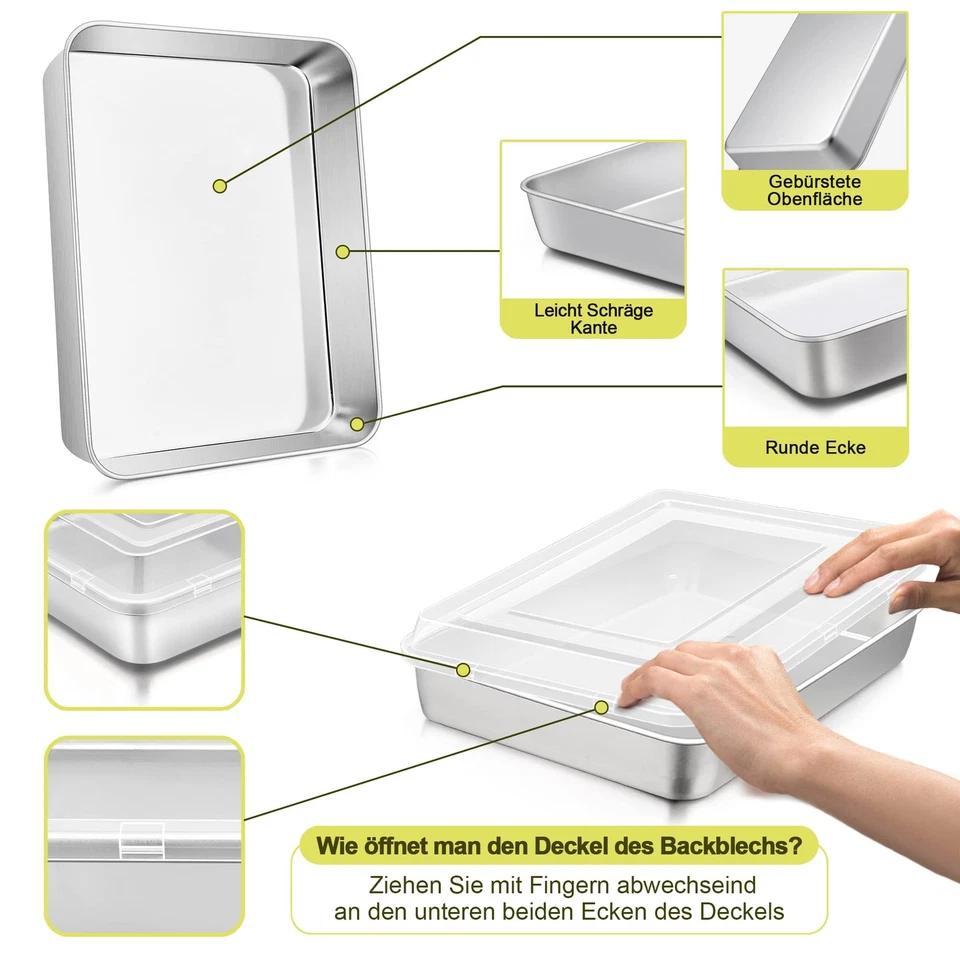 Gebürstete Obenfläche

Leicht Schräge Kante

Runde Ecke

Wie öffnet man den Deckel des Backblechs?

Ziehen Sie mit Fingern abwechseind an den unteren beiden Ecken des Deckels